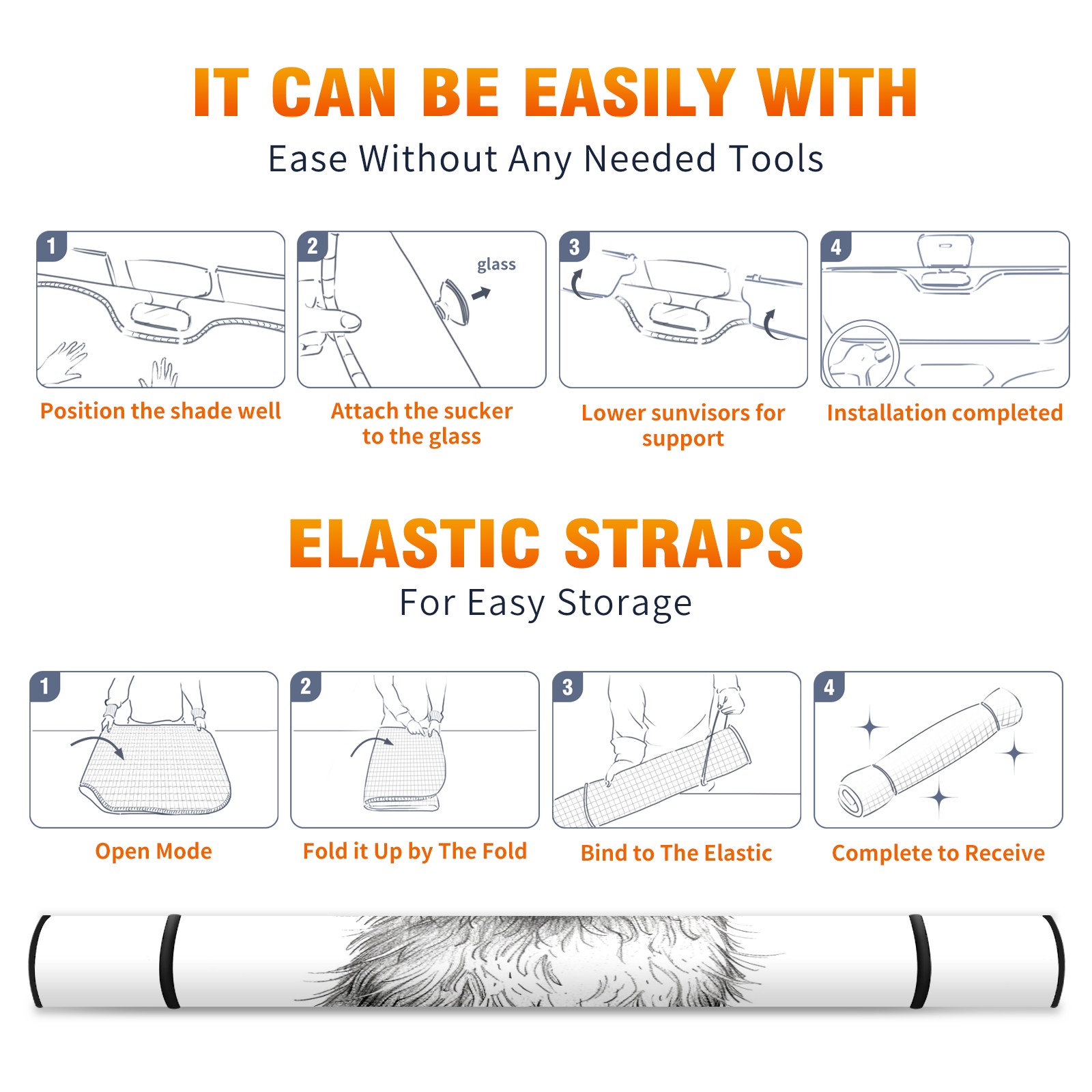 IT CAN BE EASILY WITH

Ease Without Any Needed Tools

1

Position the shade well

2

glass

Attach the sucker to the glass

3

Lower sunvisors for support

4

Installation completed

ELASTIC STRAPS

For Easy Storage

1

Open Mode

2

Fold it Up by The Fold

3

Bind to The Elastic

4

Complete to Receive