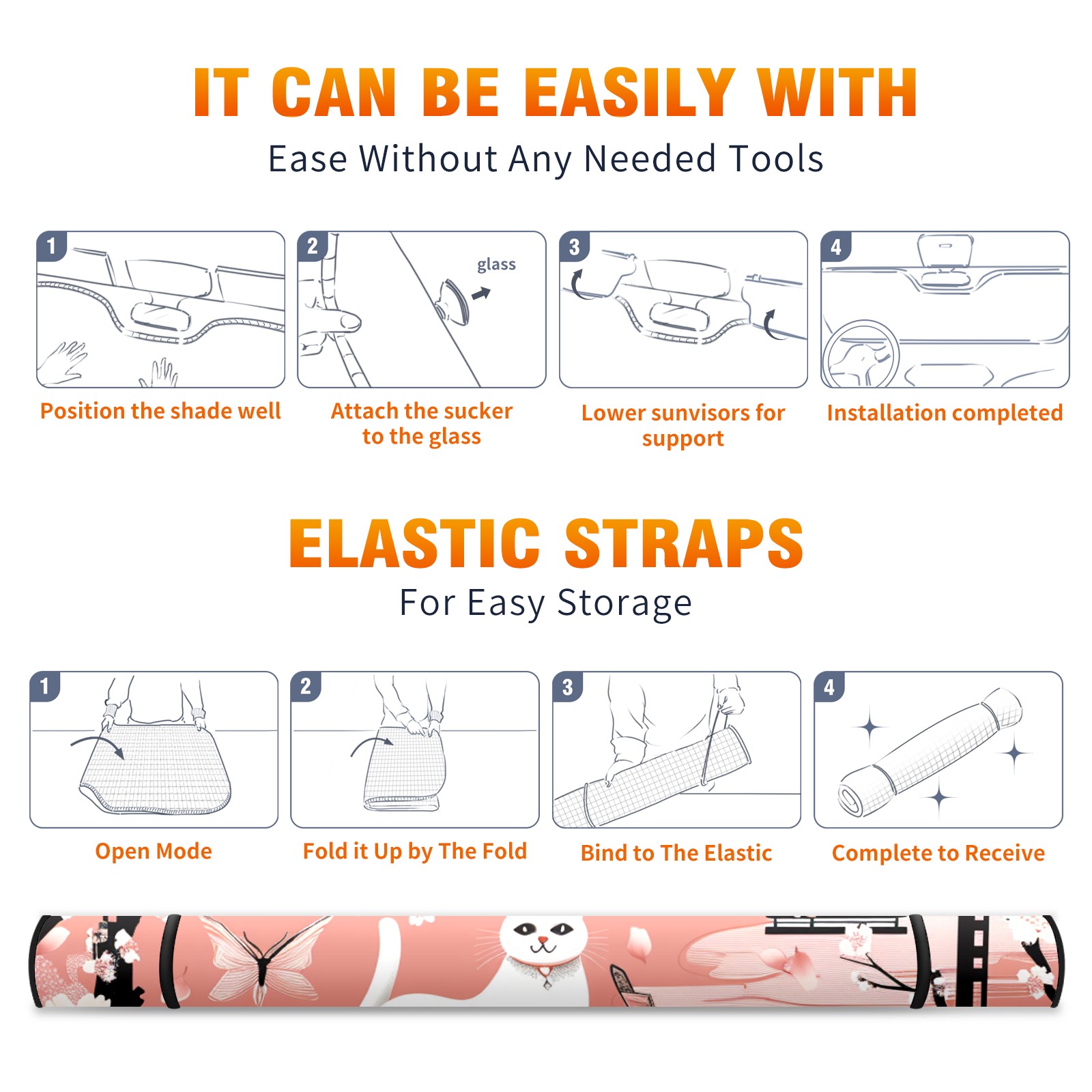 IT CAN BE EASILY WITH
Ease Without Any Needed Tools

1
Position the shade well

2
glass
Attach the sucker to the glass

3
Lower sunvisors for support

4
Installation completed

ELASTIC STRAPS
For Easy Storage

1
Open Mode

2
Fold it Up by The Fold

3
Bind to The Elastic

4
Complete to Receive