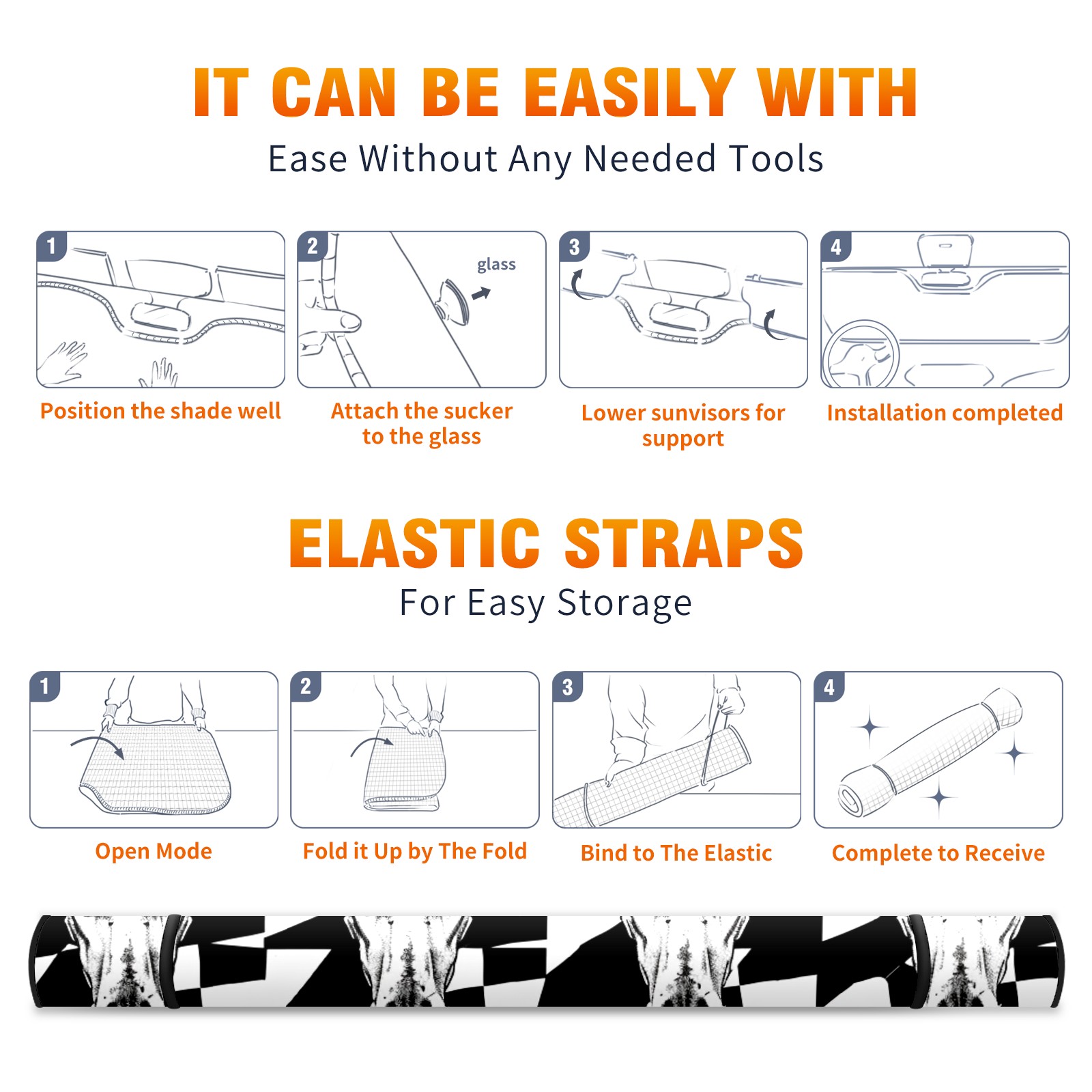 IT CAN BE EASILY WITH
Ease Without Any Needed Tools

1
Position the shade well

2
glass
Attach the sucker to the glass

3
Lower sunvisors for support

4
Installation completed

ELASTIC STRAPS
For Easy Storage

1
Open Mode

2
Fold it Up by The Fold

3
Bind to The Elastic

4
Complete to Receive