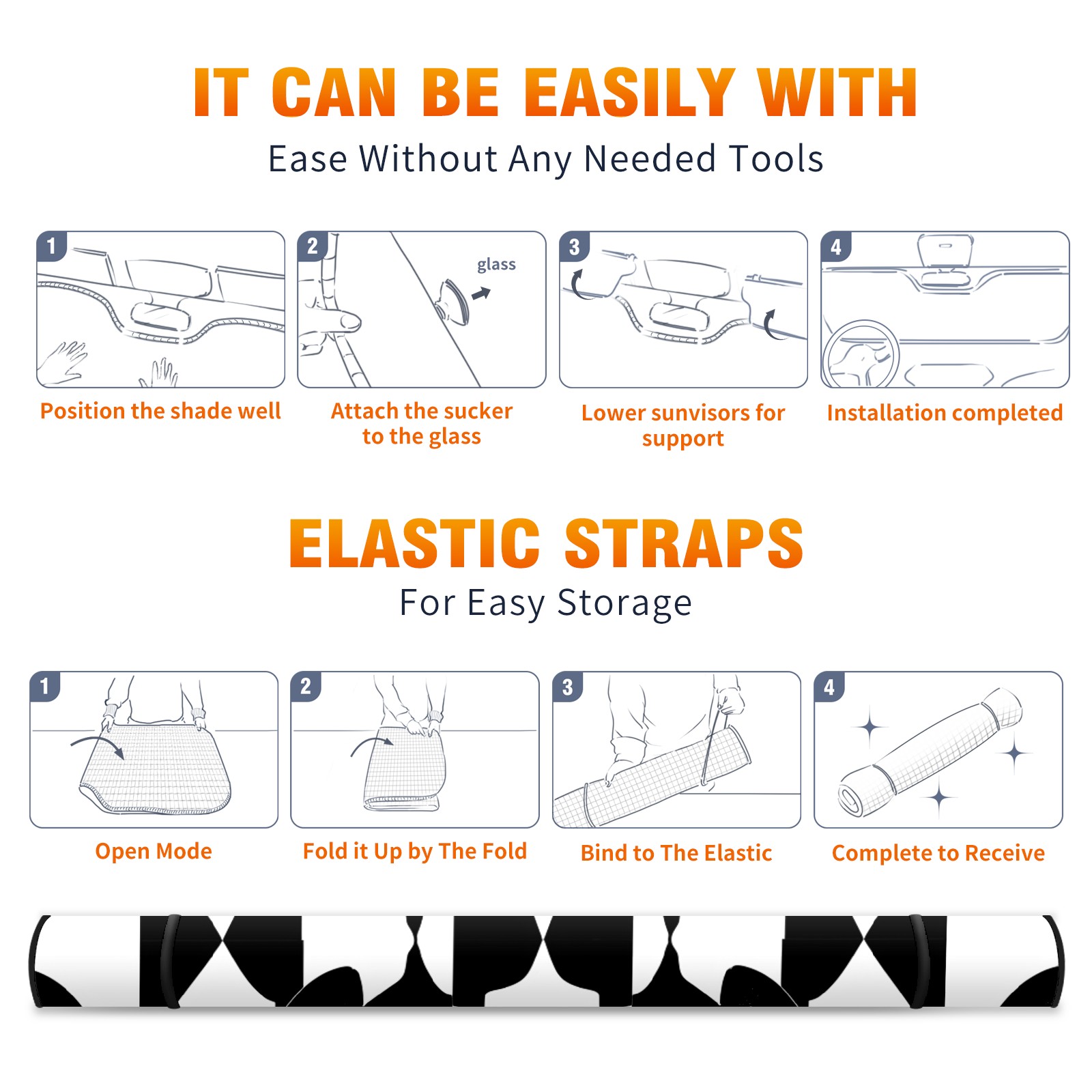 IT CAN BE EASILY WITH
Ease Without Any Needed Tools

1
Position the shade well

2
glass
Attach the sucker to the glass

3
Lower sunvisors for support

4
Installation completed

ELASTIC STRAPS
For Easy Storage

1
Open Mode

2
Fold it Up by The Fold

3
Bind to The Elastic

4
Complete to Receive