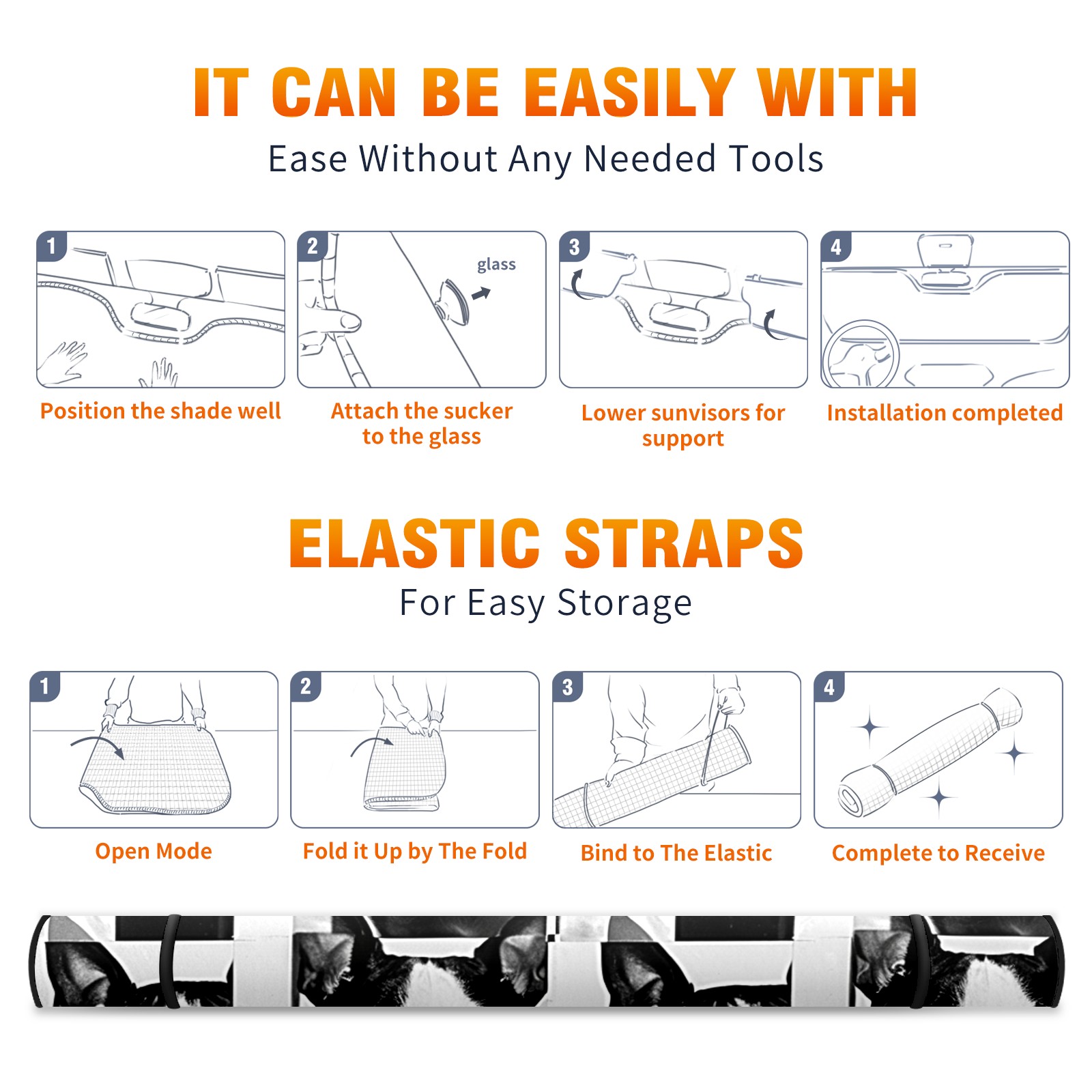 IT CAN BE EASILY WITH

Ease Without Any Needed Tools

1

Position the shade well

2

glass

Attach the sucker to the glass

3

Lower sunvisors for support

4

Installation completed

ELASTIC STRAPS

For Easy Storage

1

Open Mode

2

Fold it Up by The Fold

3

Bind to The Elastic

4

Complete to Receive