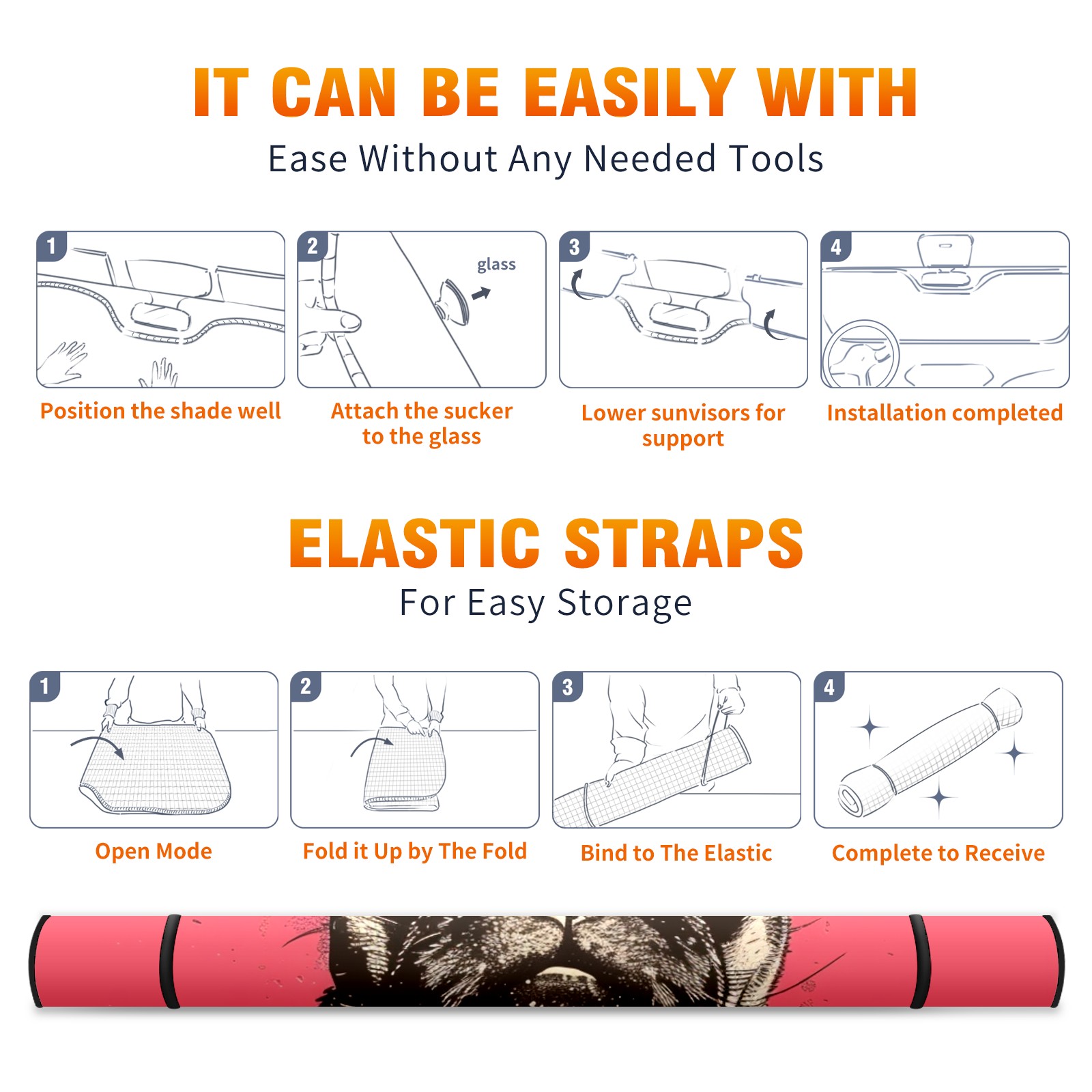 IT CAN BE EASILY WITH
Ease Without Any Needed Tools

1
Position the shade well

2
glass
Attach the sucker to the glass

3
Lower sunvisors for support

4
Installation completed

ELASTIC STRAPS
For Easy Storage

1
Open Mode

2
Fold it Up by The Fold

3
Bind to The Elastic

4
Complete to Receive