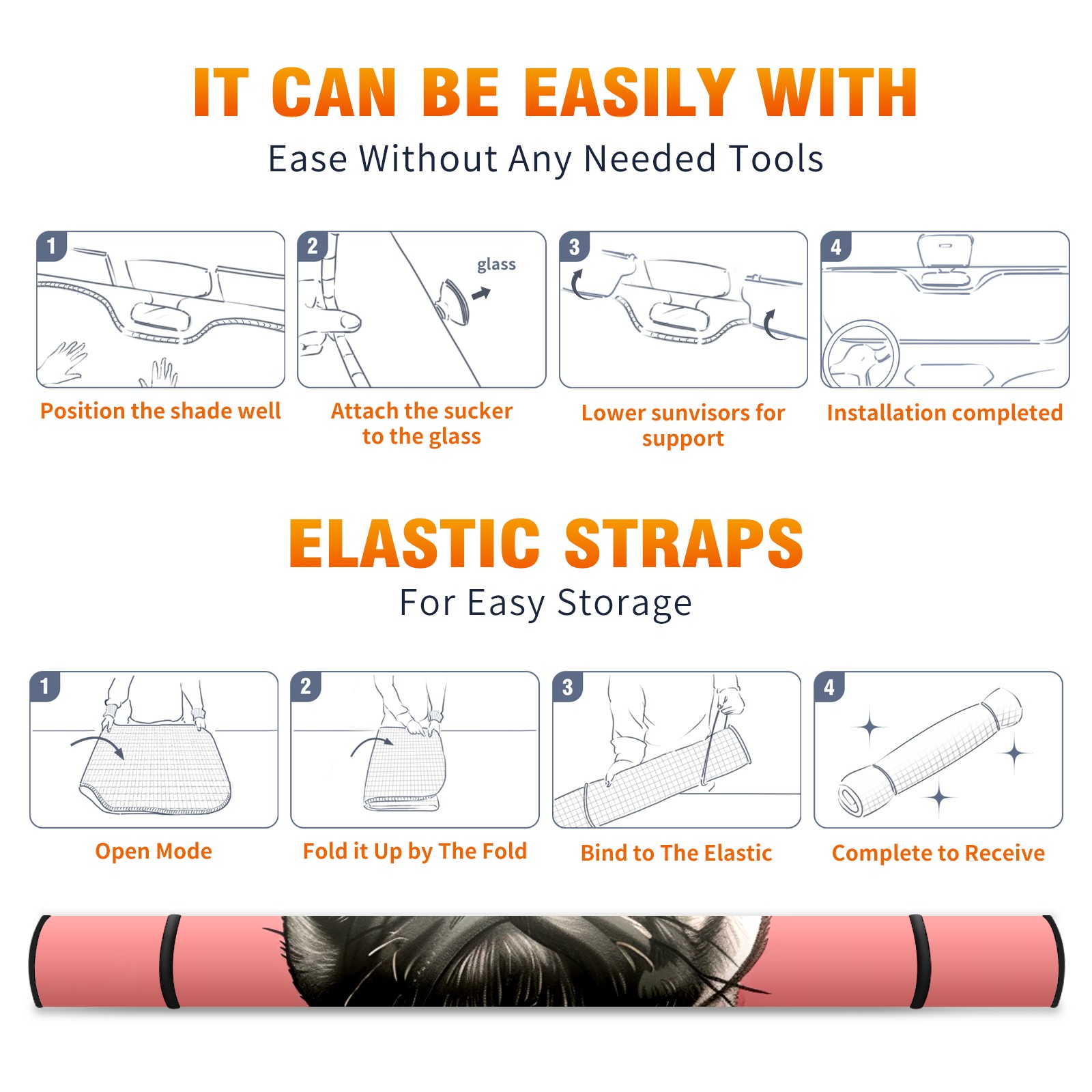 IT CAN BE EASILY WITH

Ease Without Any Needed Tools

1

Position the shade well

2

glass

Attach the sucker to the glass

3

Lower sunvisors for support

4

Installation completed

ELASTIC STRAPS

For Easy Storage

1

Open Mode

2

Fold it Up by The Fold

3

Bind to The Elastic

4

Complete to Receive