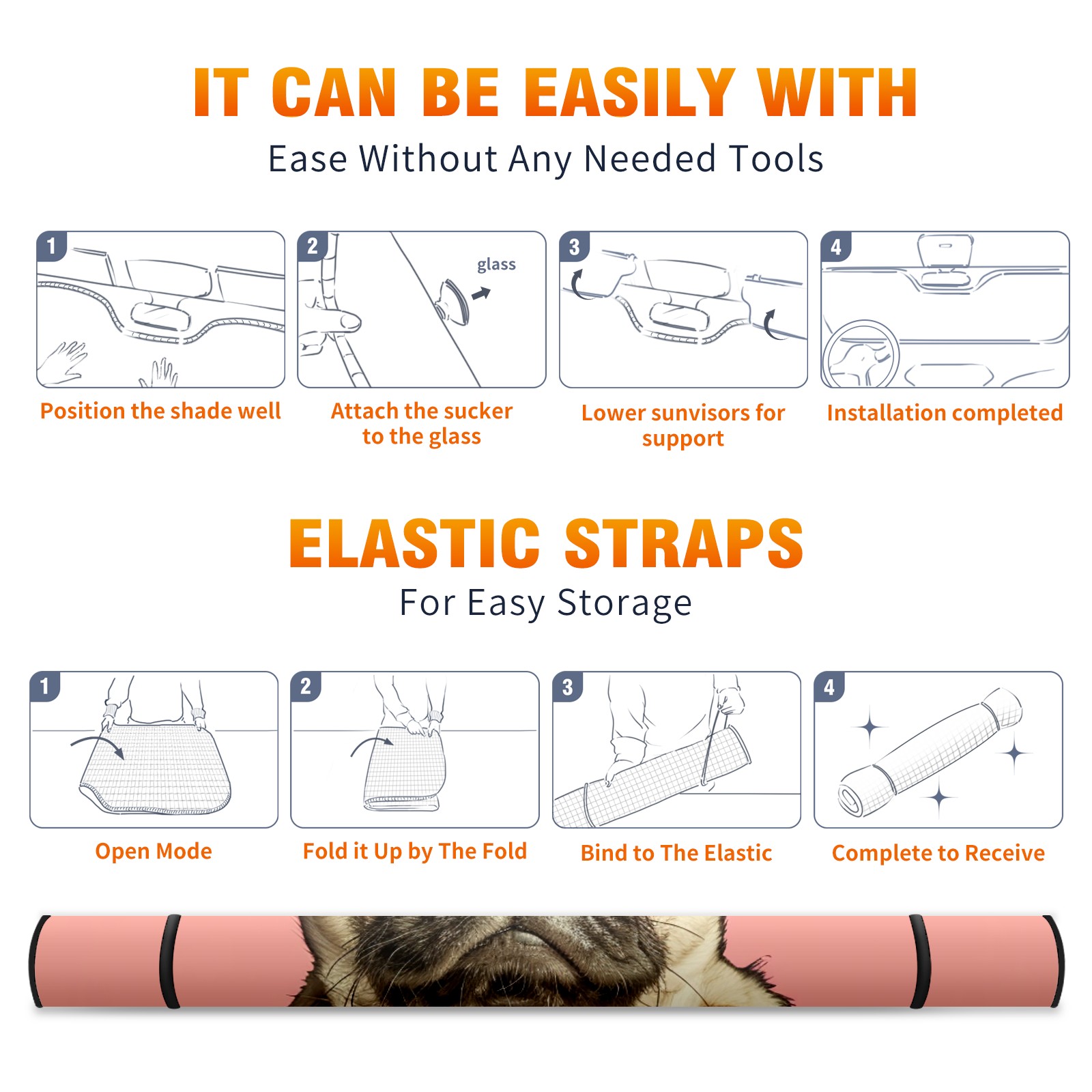 IT CAN BE EASILY WITH

Ease Without Any Needed Tools

1

Position the shade well

2

glass

Attach the sucker to the glass

3

Lower sunvisors for support

4

Installation completed

ELASTIC STRAPS

For Easy Storage

1

Open Mode

2

Fold it Up by The Fold

3

Bind to The Elastic

4

Complete to Receive