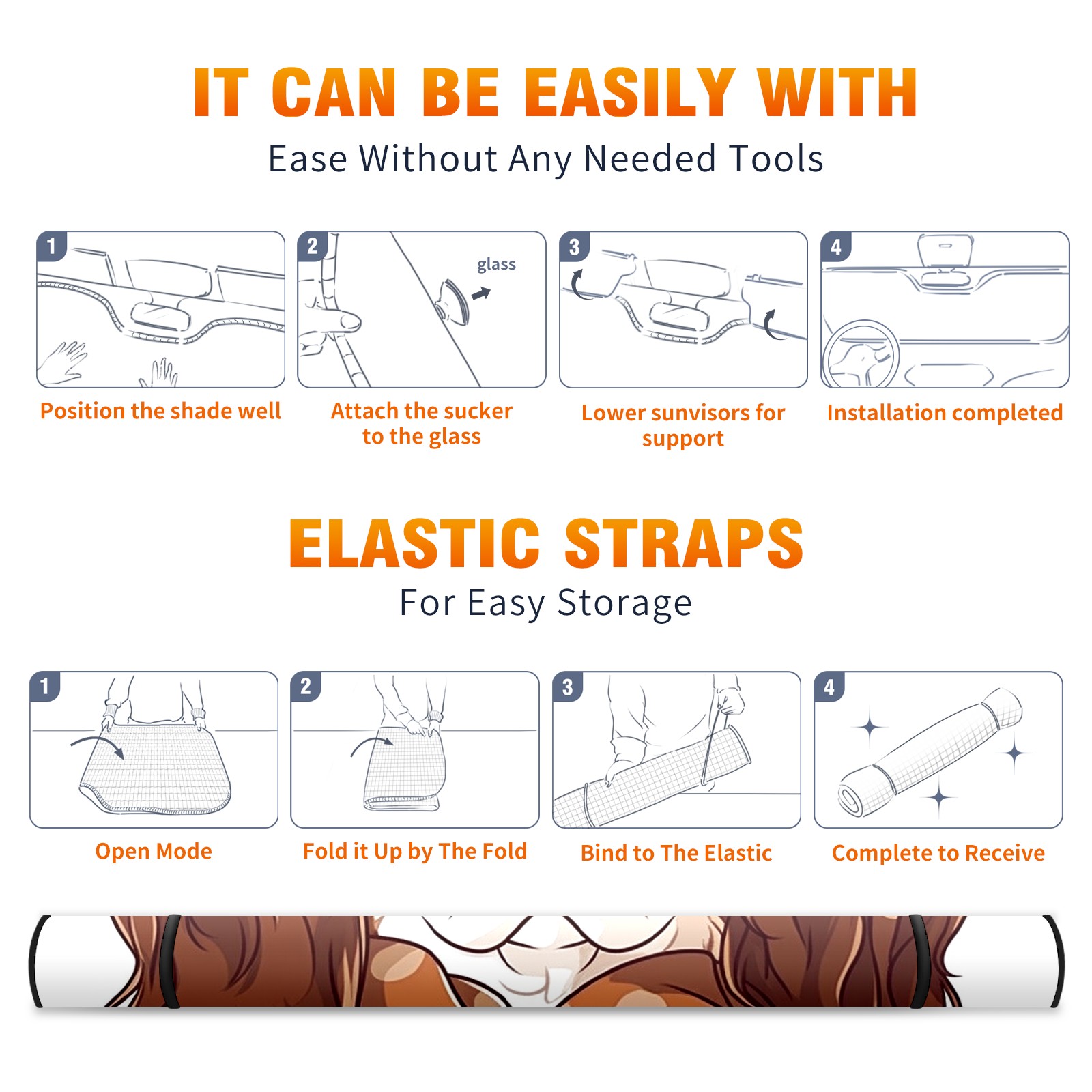 IT CAN BE EASILY WITH
Ease Without Any Needed Tools

1
Position the shade well

2
glass
Attach the sucker to the glass

3
Lower sunvisors for support

4
Installation completed

ELASTIC STRAPS
For Easy Storage

1
Open Mode

2
Fold it Up by The Fold

3
Bind to The Elastic

4
Complete to Receive