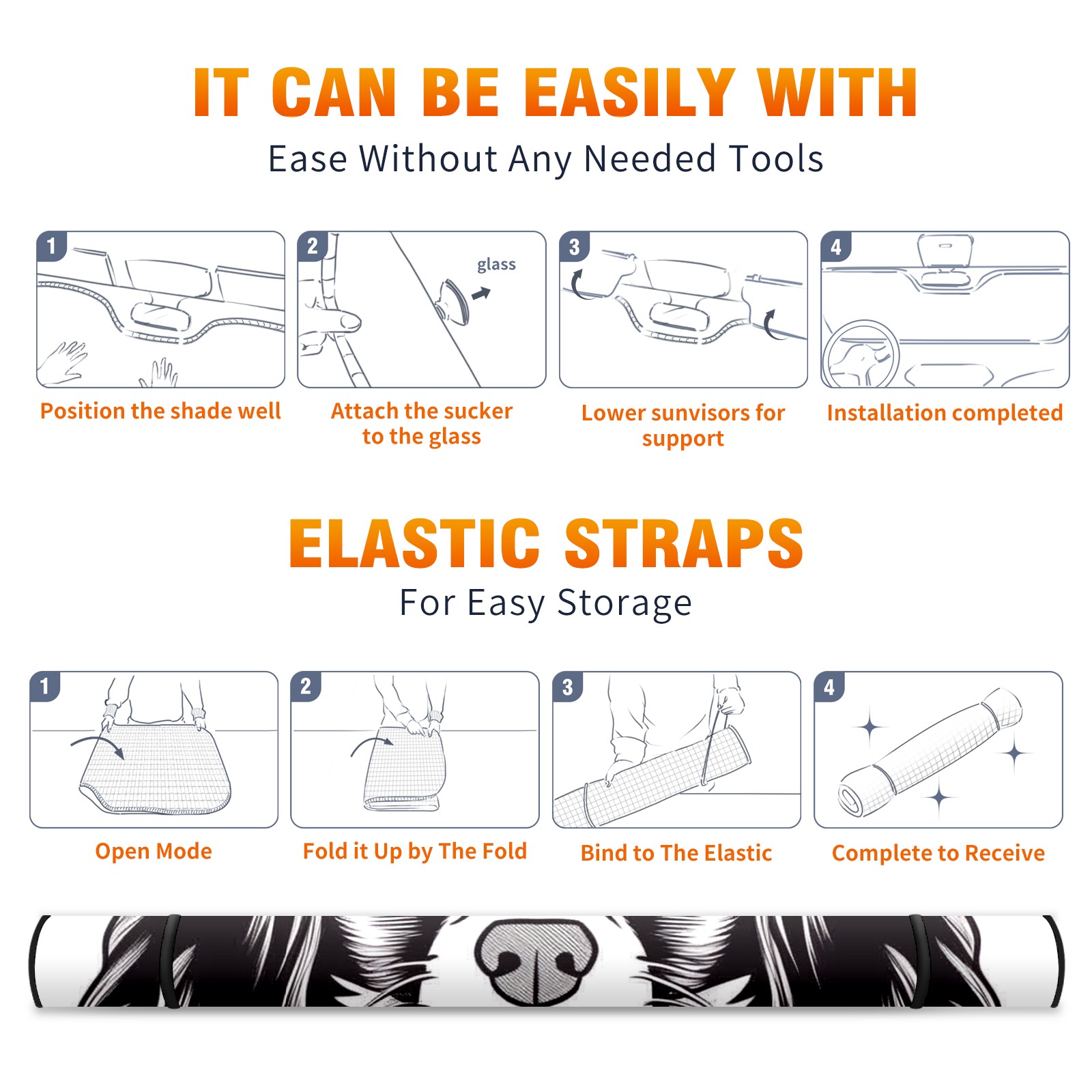 IT CAN BE EASILY WITH

Ease Without Any Needed Tools

1

Position the shade well

2

glass

Attach the sucker to the glass

3

Lower sunvisors for support

4

Installation completed

ELASTIC STRAPS

For Easy Storage

1

Open Mode

2

Fold it Up by The Fold

3

Bind to The Elastic

4

Complete to Receive