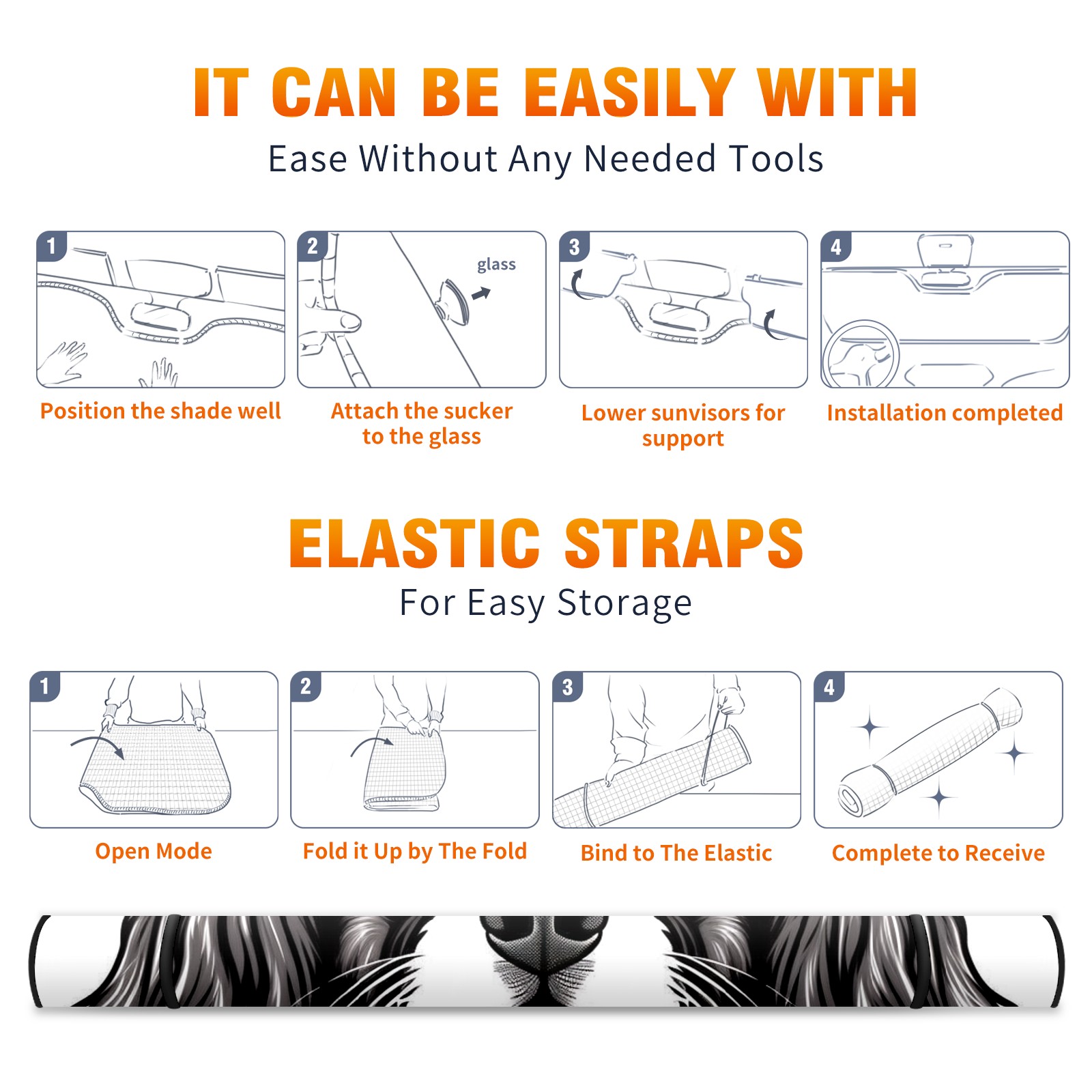 IT CAN BE EASILY WITH
Ease Without Any Needed Tools

1
Position the shade well

2
glass
Attach the sucker to the glass

3
Lower sunvisors for support

4
Installation completed

ELASTIC STRAPS
For Easy Storage

1
Open Mode

2
Fold it Up by The Fold

3
Bind to The Elastic

4
Complete to Receive