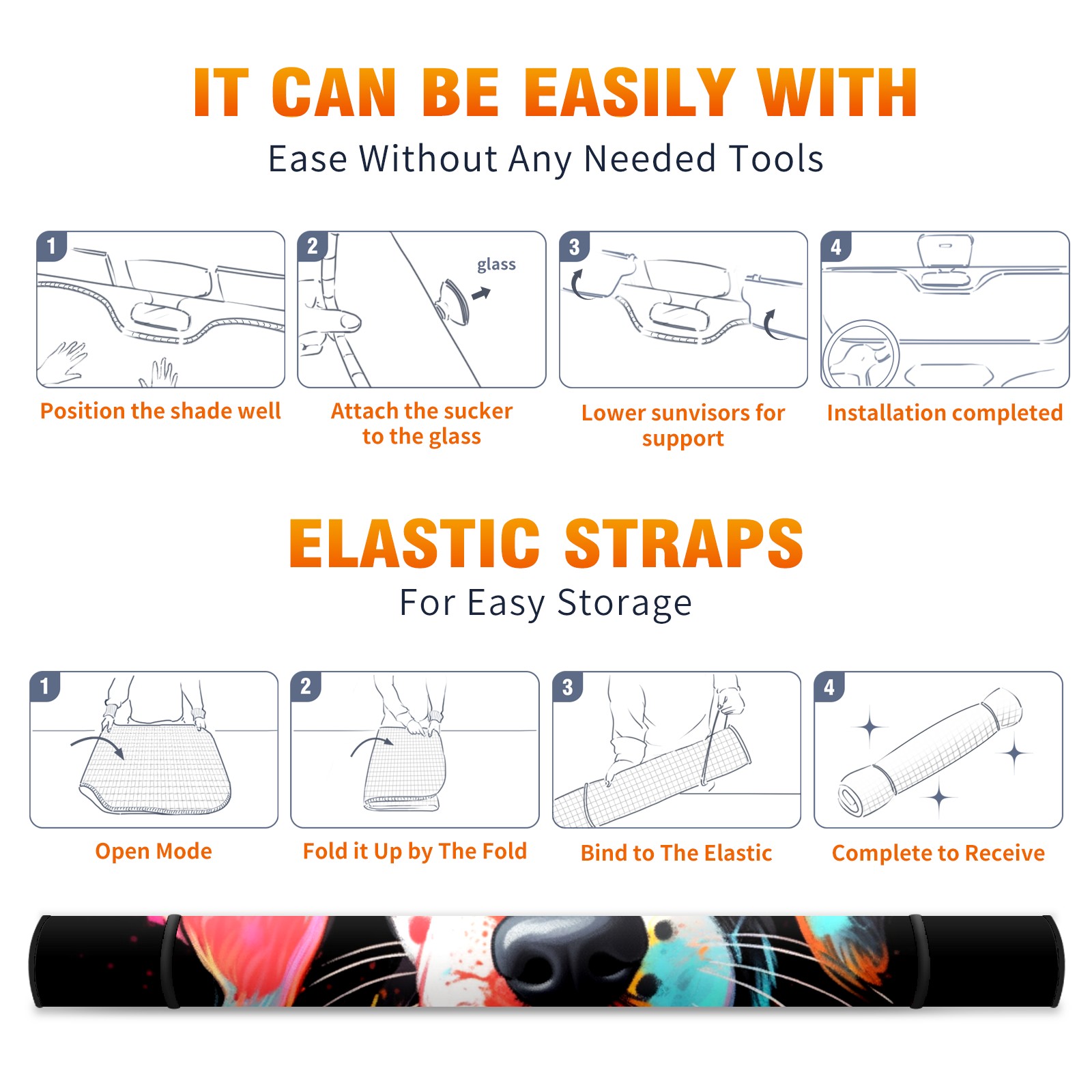 IT CAN BE EASILY WITH

Ease Without Any Needed Tools

1

Position the shade well

2

glass

Attach the sucker to the glass

3

Lower sunvisors for support

4

Installation completed

ELASTIC STRAPS

For Easy Storage

1

Open Mode

2

Fold it Up by The Fold

3

Bind to The Elastic

4

Complete to Receive