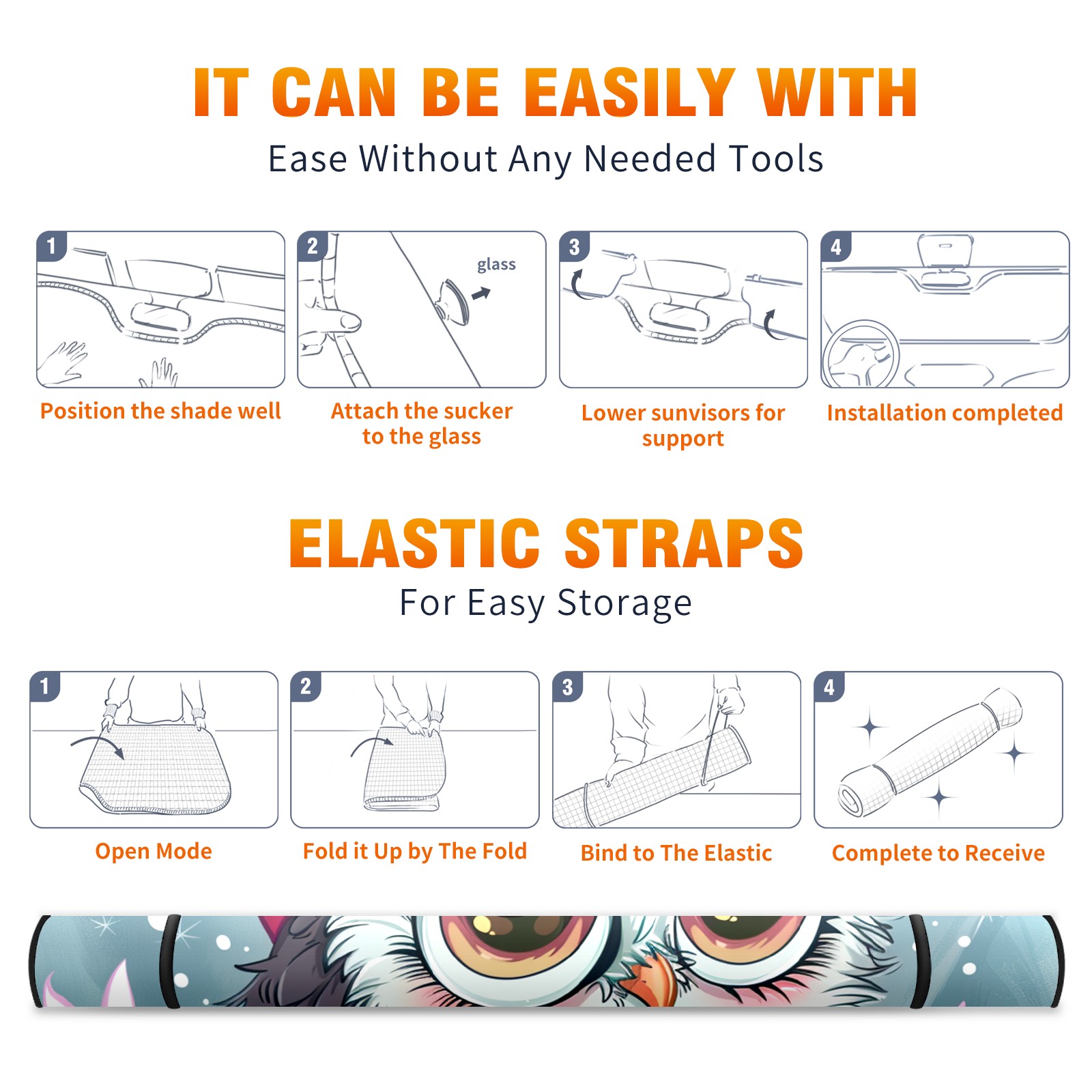 IT CAN BE EASILY WITH
Ease Without Any Needed Tools

1
Position the shade well

2
glass
Attach the sucker to the glass

3
Lower sunvisors for support

4
Installation completed

ELASTIC STRAPS
For Easy Storage

1
Open Mode

2
Fold it Up by The Fold

3
Bind to The Elastic

4
Complete to Receive