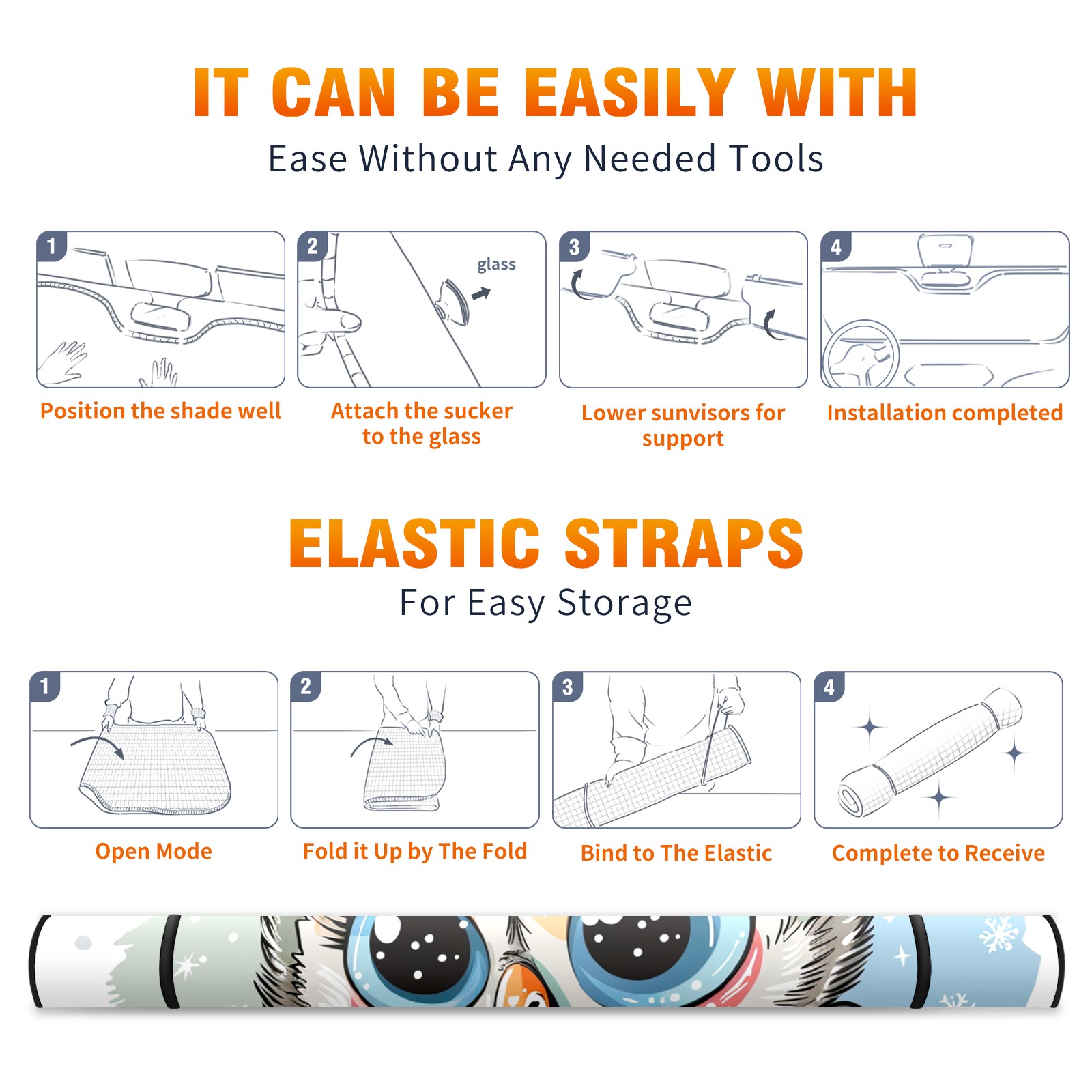 IT CAN BE EASILY WITH

Ease Without Any Needed Tools

1

Position the shade well

2

glass

Attach the sucker to the glass

3

Lower sunvisors for support

4

Installation completed

ELASTIC STRAPS

For Easy Storage

1

Open Mode

2

Fold it Up by The Fold

3

Bind to The Elastic

4

Complete to Receive