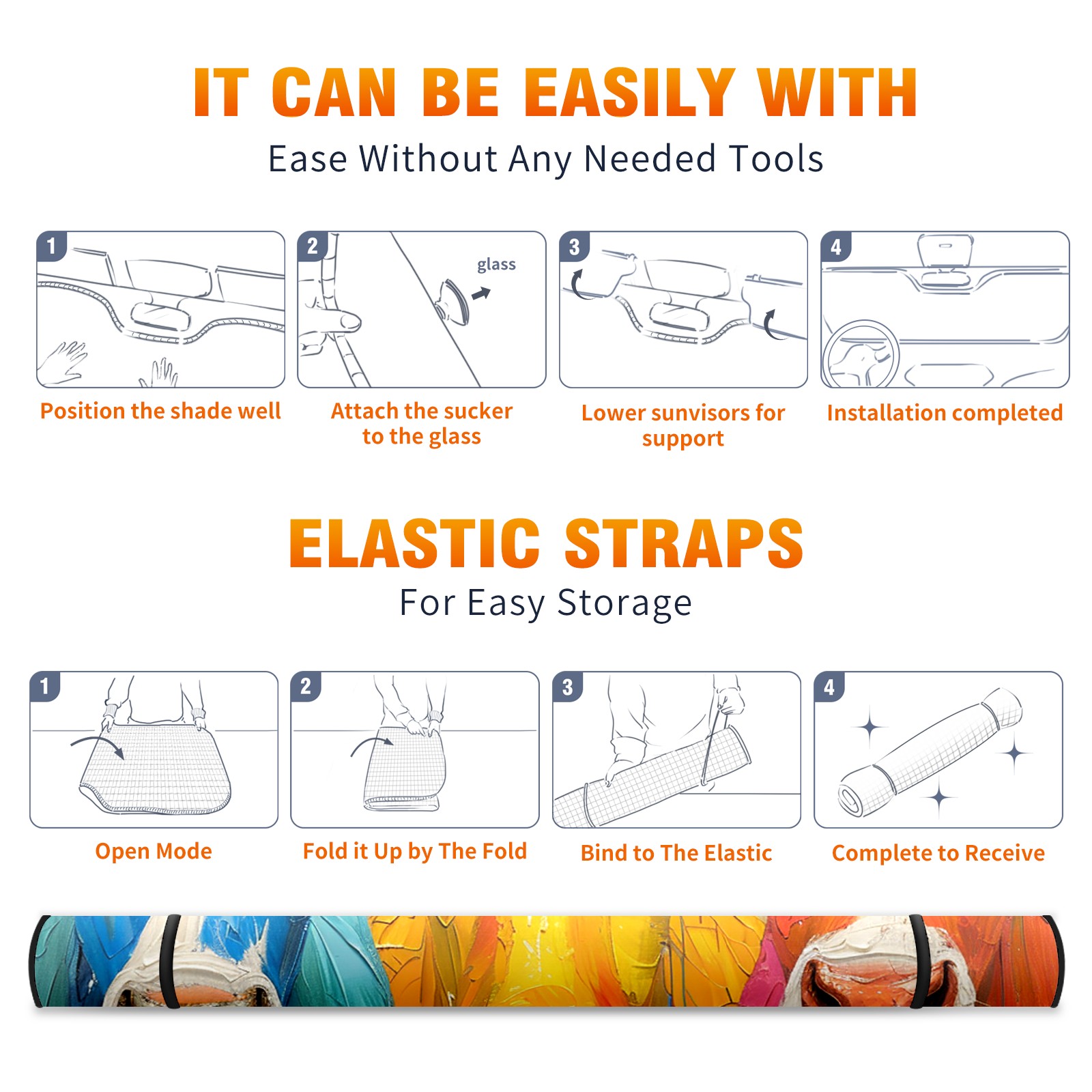 IT CAN BE EASILY WITH
Ease Without Any Needed Tools

1
Position the shade well

2
glass
Attach the sucker to the glass

3
Lower sunvisors for support

4
Installation completed

ELASTIC STRAPS
For Easy Storage

1
Open Mode

2
Fold it Up by The Fold

3
Bind to The Elastic

4
Complete to Receive