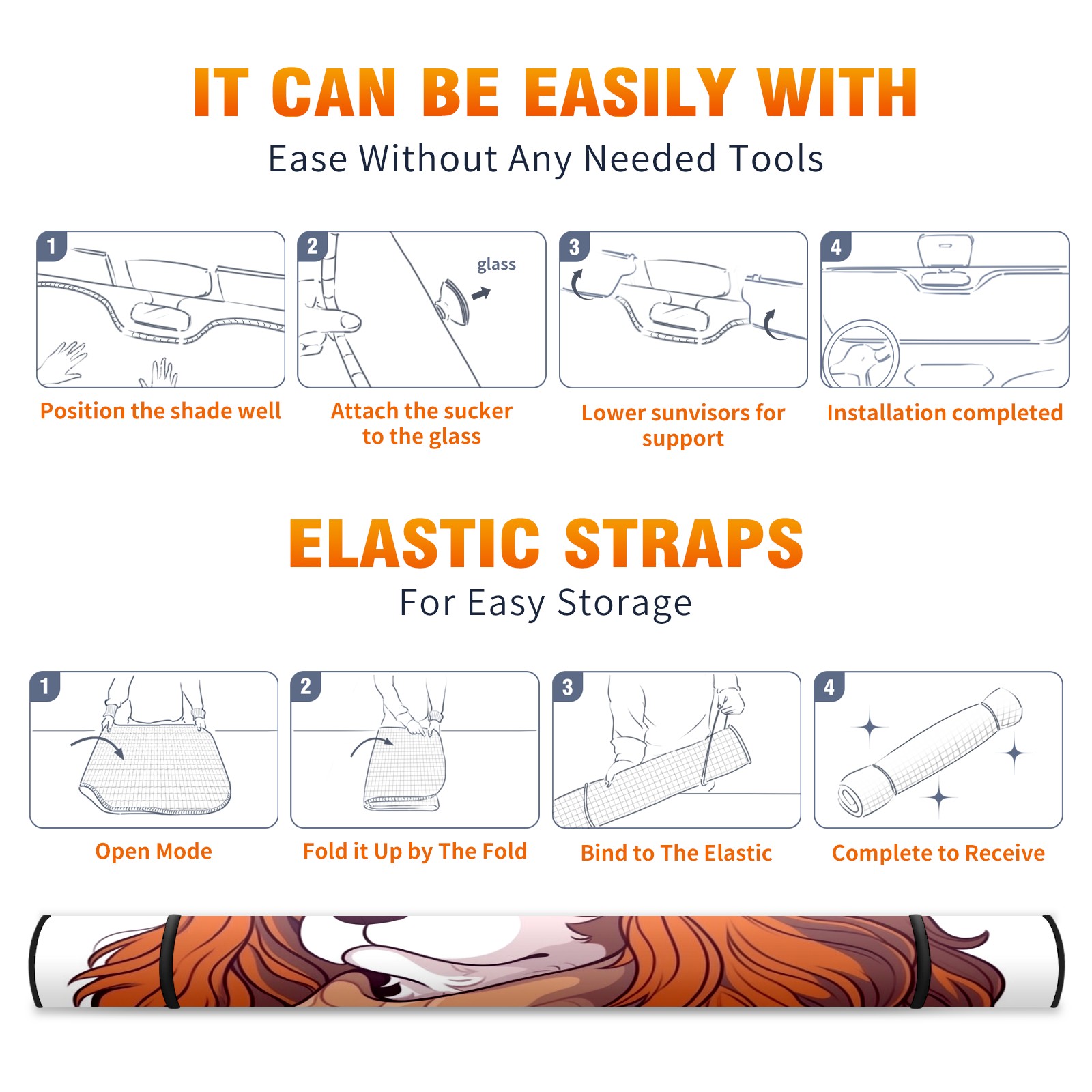 IT CAN BE EASILY WITH
Ease Without Any Needed Tools

1

Position the shade well

2
glass

Attach the sucker to the glass

3

Lower sunvisors for support

4

Installation completed

ELASTIC STRAPS
For Easy Storage

1

Open Mode

2

Fold it Up by The Fold

3

Bind to The Elastic

4

Complete to Receive