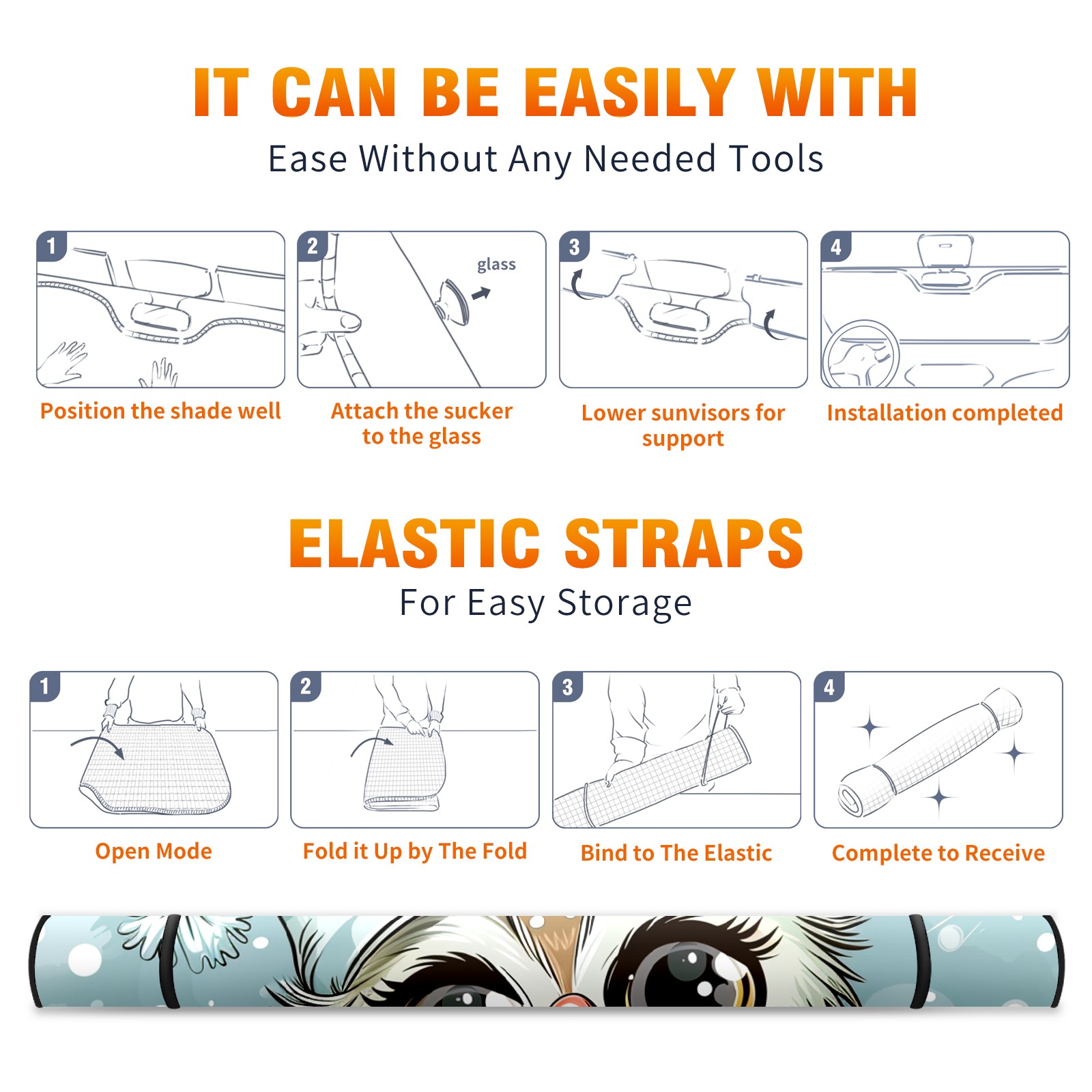 IT CAN BE EASILY WITH
Ease Without Any Needed Tools

1
Position the shade well

2
glass
Attach the sucker to the glass

3
Lower sunvisors for support

4
Installation completed

ELASTIC STRAPS
For Easy Storage

1
Open Mode

2
Fold it Up by The Fold

3
Bind to The Elastic

4
Complete to Receive