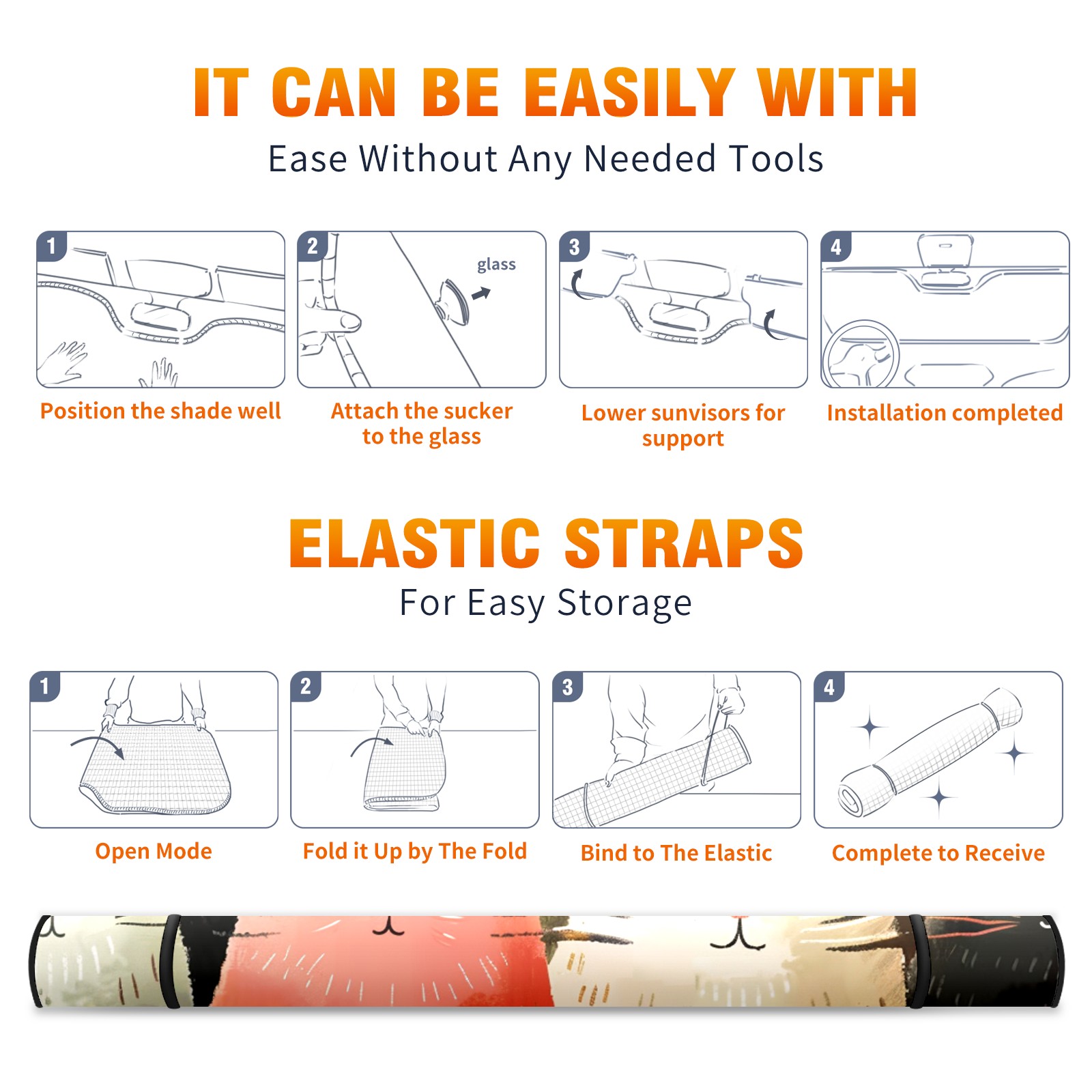 IT CAN BE EASILY WITH
Ease Without Any Needed Tools

1
Position the shade well

2
glass
Attach the sucker to the glass

3
Lower sunvisors for support

4
Installation completed

ELASTIC STRAPS
For Easy Storage

1
Open Mode

2
Fold it Up by The Fold

3
Bind to The Elastic

4
Complete to Receive