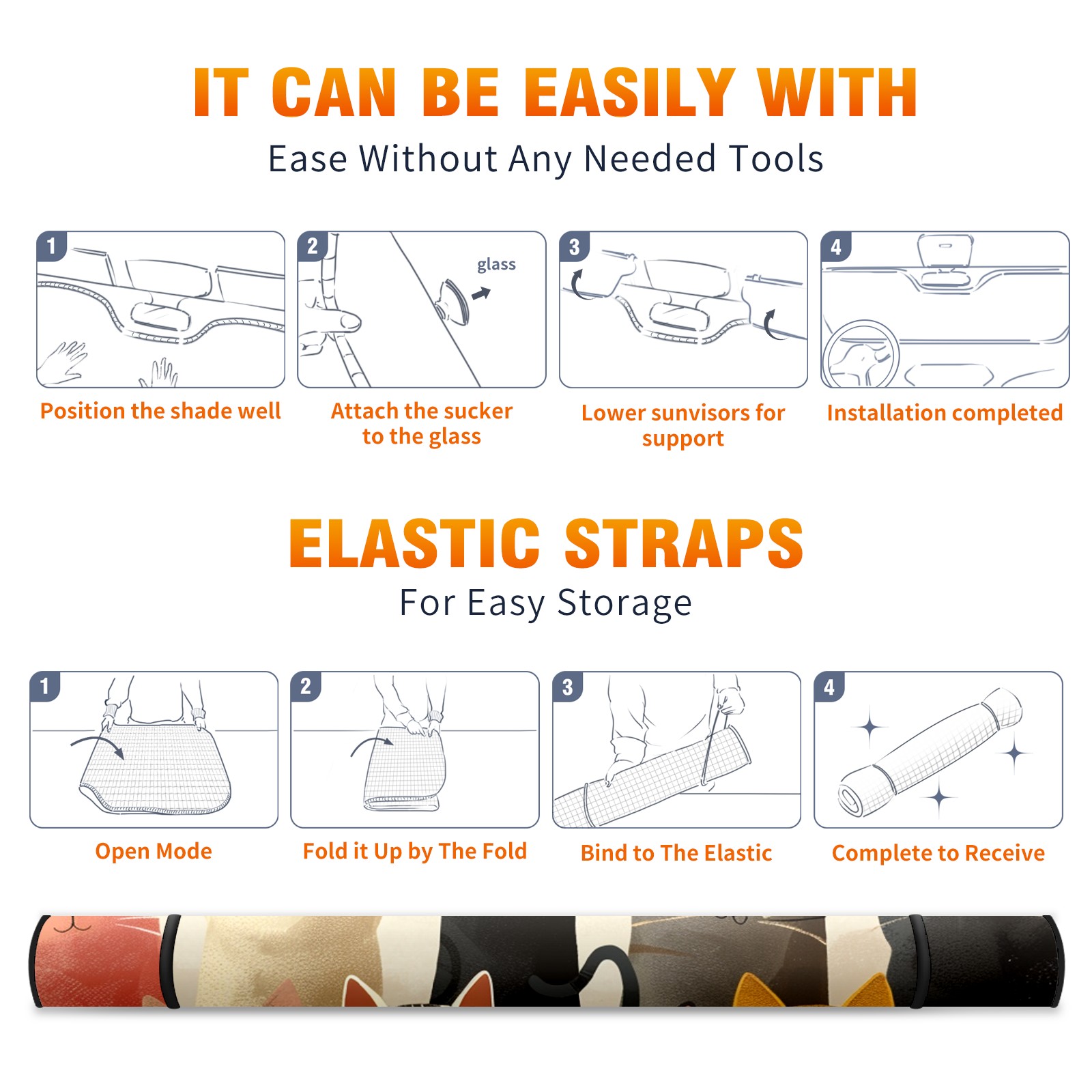 IT CAN BE EASILY WITH
Ease Without Any Needed Tools

1
Position the shade well

2
glass
Attach the sucker to the glass

3
Lower sunvisors for support

4
Installation completed

ELASTIC STRAPS
For Easy Storage

1
Open Mode

2
Fold it Up by The Fold

3
Bind to The Elastic

4
Complete to Receive