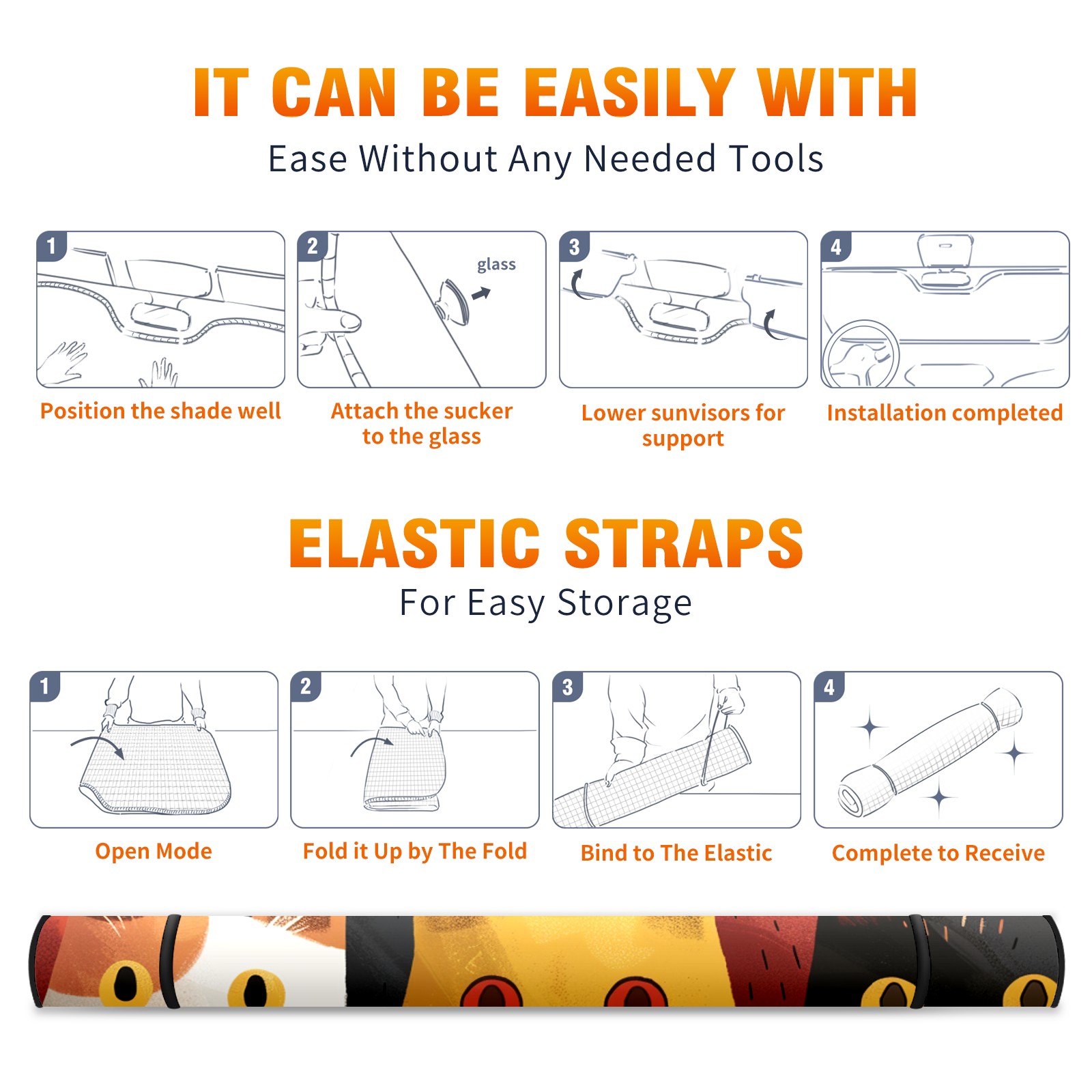 IT CAN BE EASILY WITH

Ease Without Any Needed Tools

1

Position the shade well

2

glass

Attach the sucker to the glass

3

Lower sunvisors for support

4

Installation completed

ELASTIC STRAPS

For Easy Storage

1

Open Mode

2

Fold it Up by The Fold

3

Bind to The Elastic

4

Complete to Receive