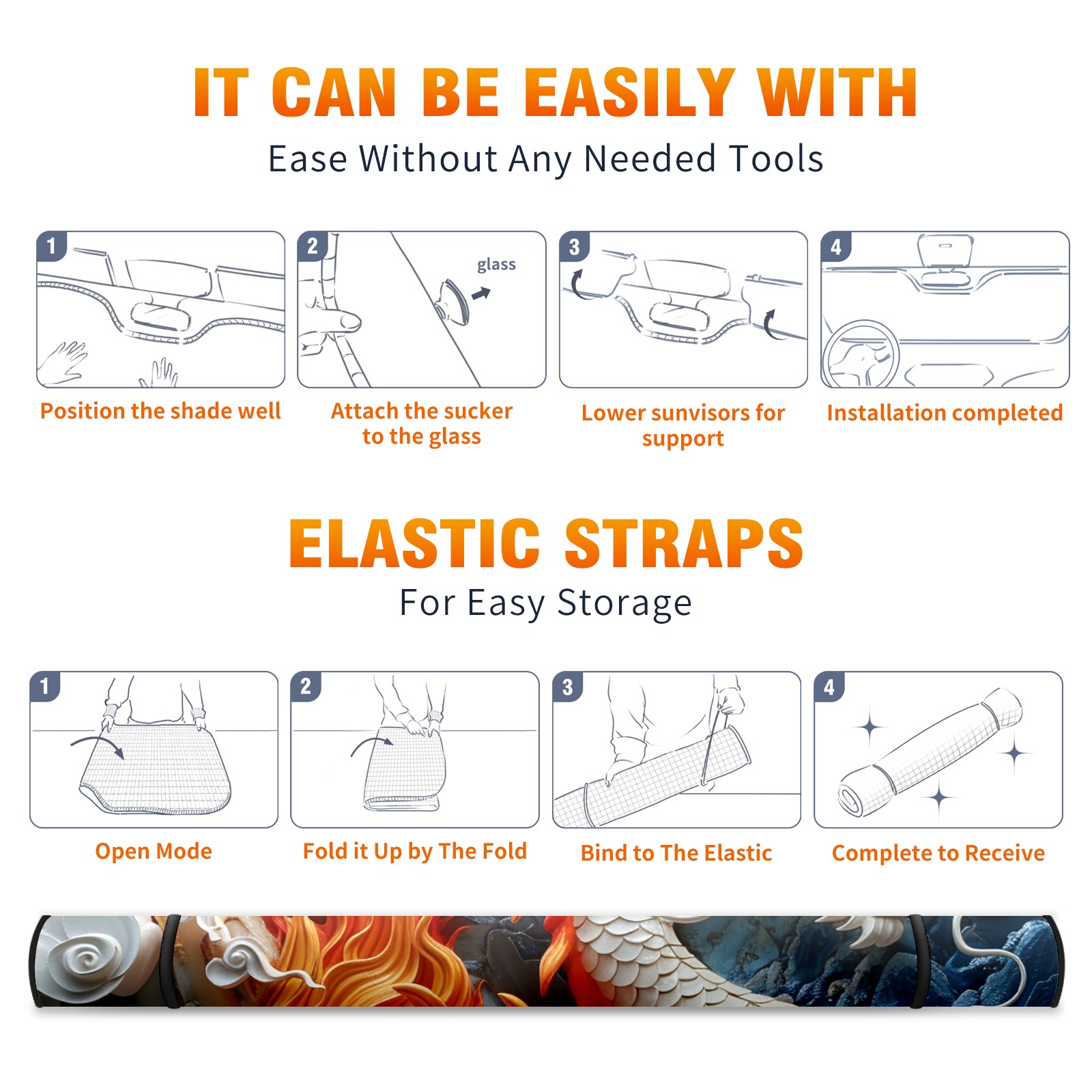 IT CAN BE EASILY WITH
Ease Without Any Needed Tools

1
Position the shade well

2
glass
Attach the sucker to the glass

3
Lower sunvisors for support

4
Installation completed

ELASTIC STRAPS
For Easy Storage

1
Open Mode

2
Fold it Up by The Fold

3
Bind to The Elastic

4
Complete to Receive