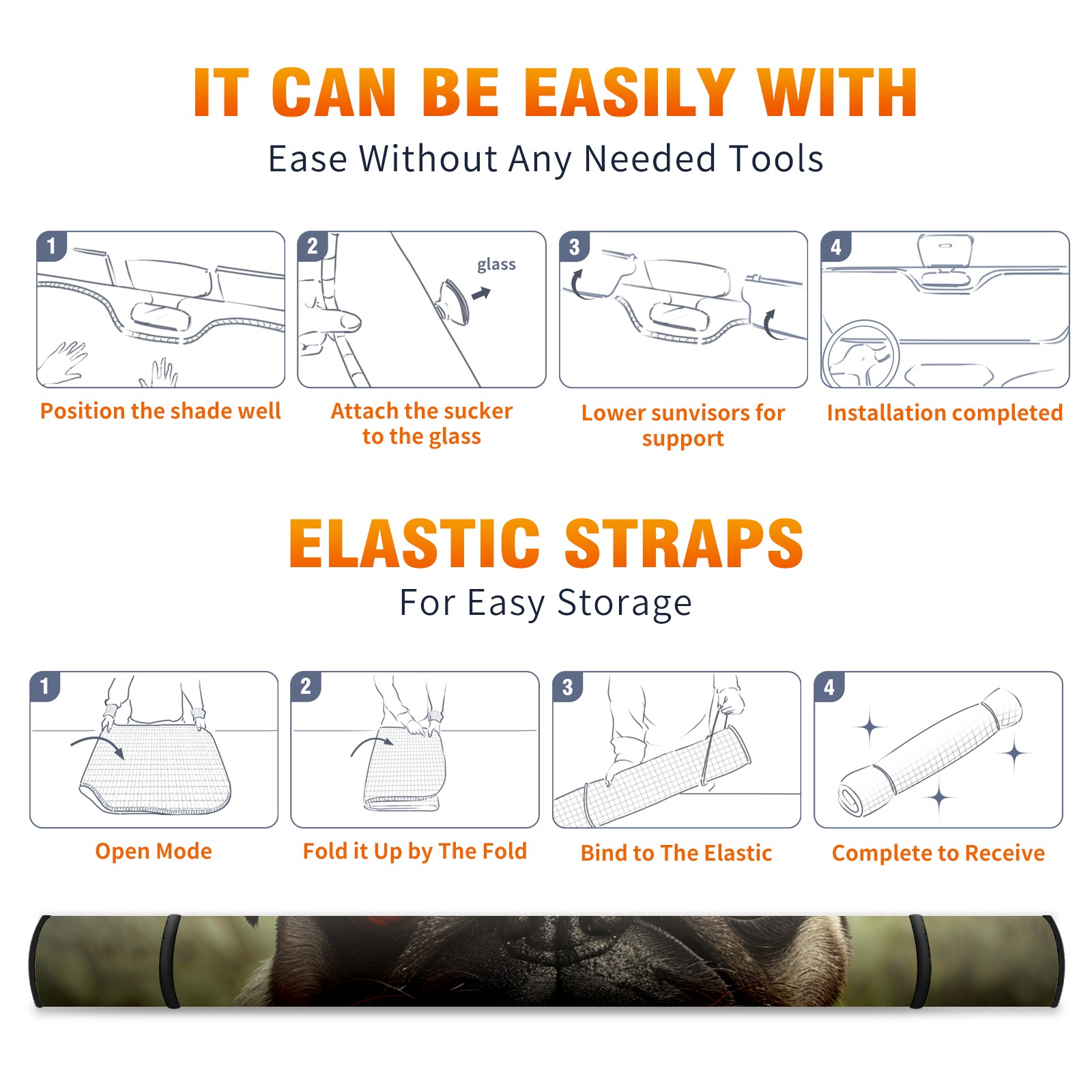 IT CAN BE EASILY WITH

Ease Without Any Needed Tools

1

Position the shade well

2

glass

Attach the sucker to the glass

3

Lower sunvisors for support

4

Installation completed

ELASTIC STRAPS

For Easy Storage

1

Open Mode

2

Fold it Up by The Fold

3

Bind to The Elastic

4

Complete to Receive