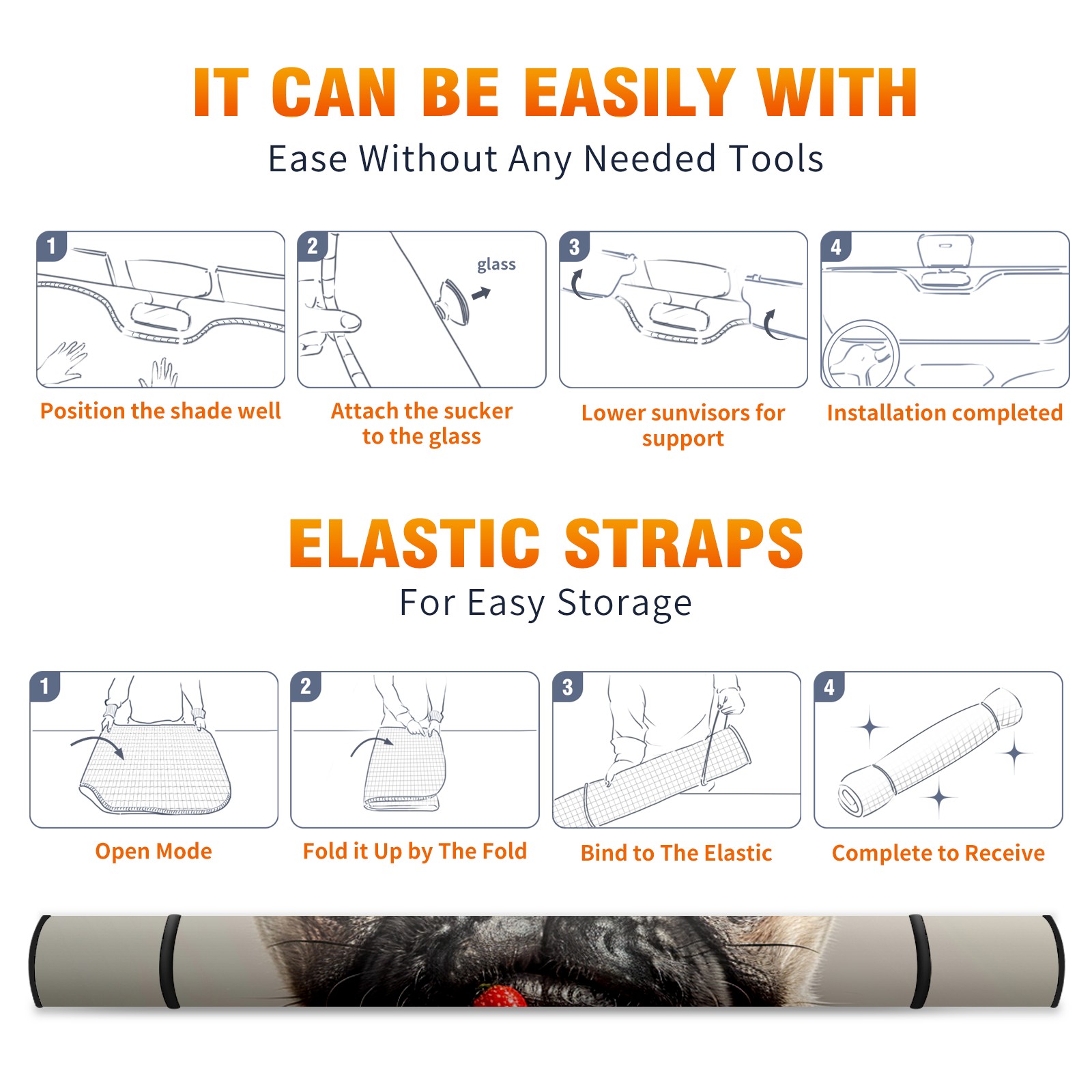 IT CAN BE EASILY WITH
Ease Without Any Needed Tools

1
Position the shade well

2
glass
Attach the sucker to the glass

3
Lower sunvisors for support

4
Installation completed

ELASTIC STRAPS
For Easy Storage

1
Open Mode

2
Fold it Up by The Fold

3
Bind to The Elastic

4
Complete to Receive