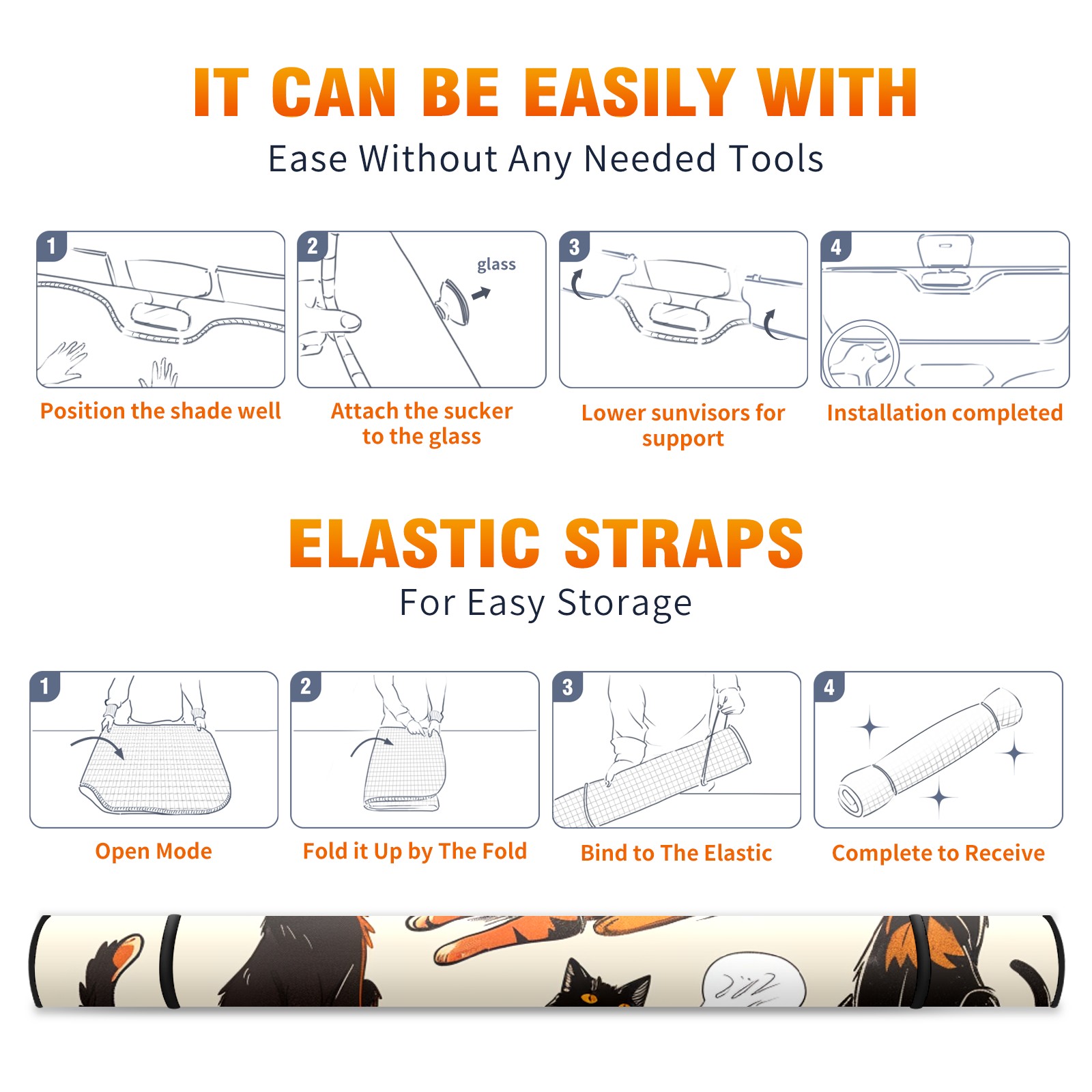 IT CAN BE EASILY WITH
Ease Without Any Needed Tools

1
Position the shade well

2
glass
Attach the sucker to the glass

3
Lower sunvisors for support

4
Installation completed

ELASTIC STRAPS
For Easy Storage

1
Open Mode

2
Fold it Up by The Fold

3
Bind to The Elastic

4
Complete to Receive