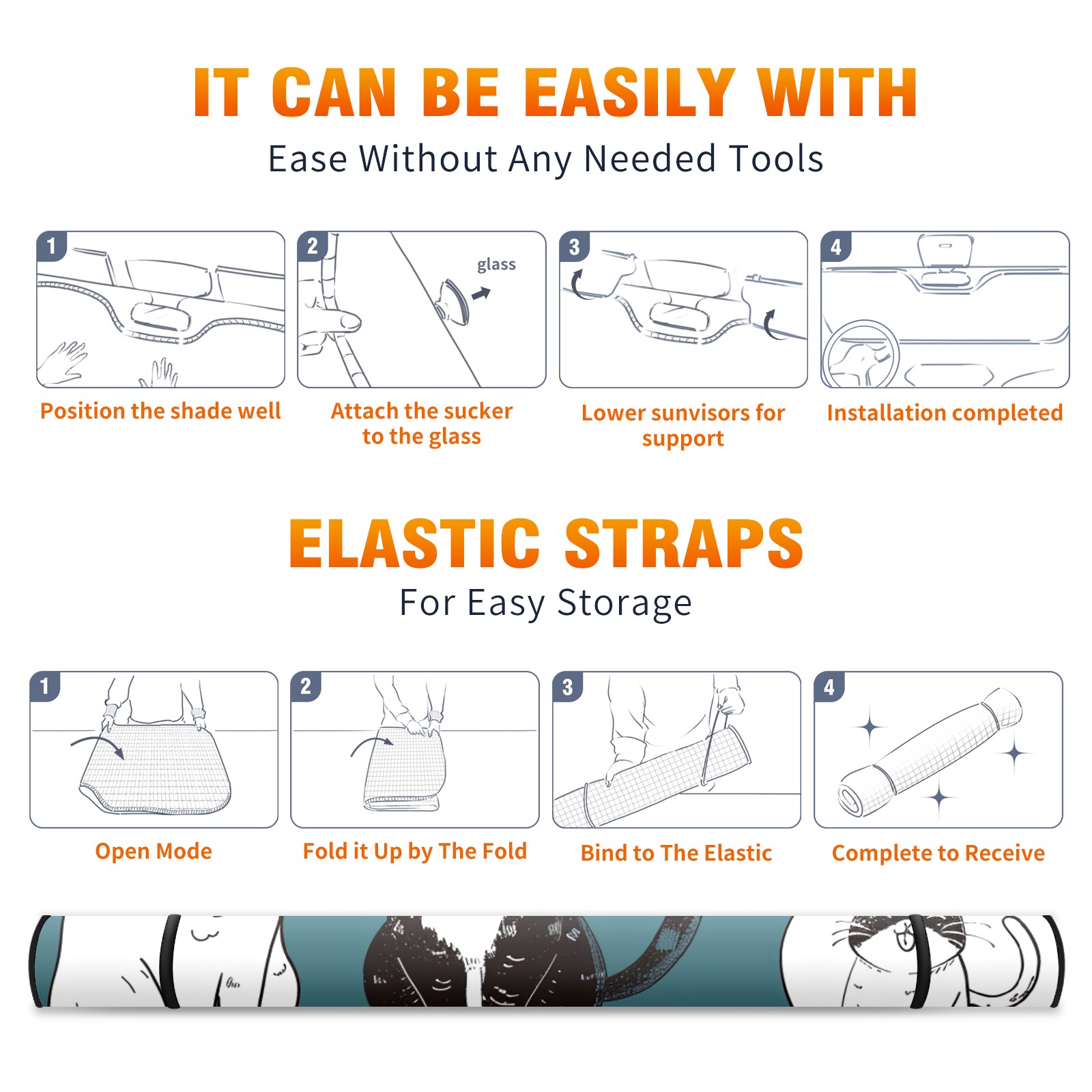 IT CAN BE EASILY WITH
Ease Without Any Needed Tools

1
Position the shade well

2
glass
Attach the sucker to the glass

3
Lower sunvisors for support

4
Installation completed

ELASTIC STRAPS
For Easy Storage

1
Open Mode

2
Fold it Up by The Fold

3
Bind to The Elastic

4
Complete to Receive