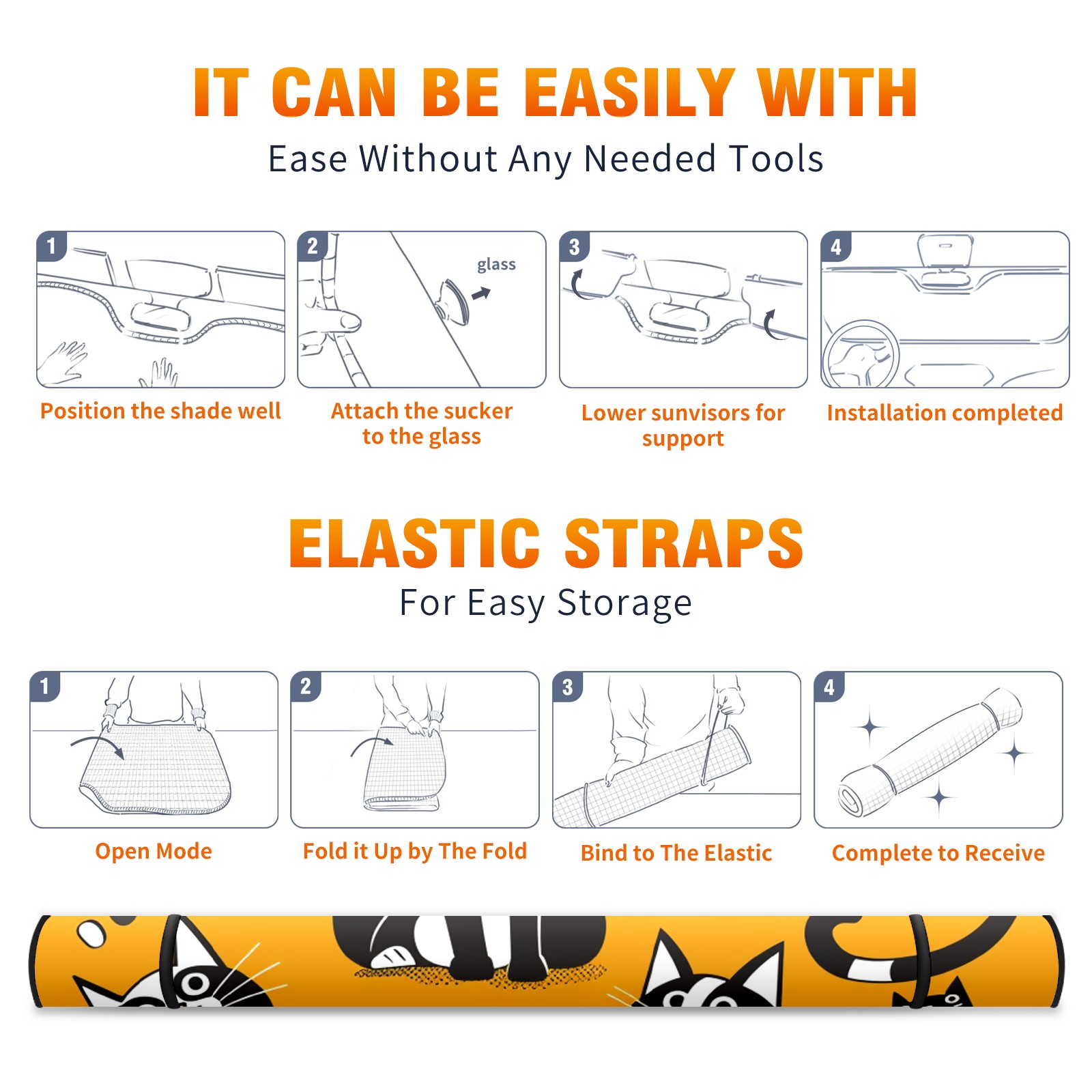 IT CAN BE EASILY WITH
Ease Without Any Needed Tools

1
Position the shade well

2
glass
Attach the sucker to the glass

3
Lower sunvisors for support

4
Installation completed

ELASTIC STRAPS
For Easy Storage

1
Open Mode

2
Fold it Up by The Fold

3
Bind to The Elastic

4
Complete to Receive