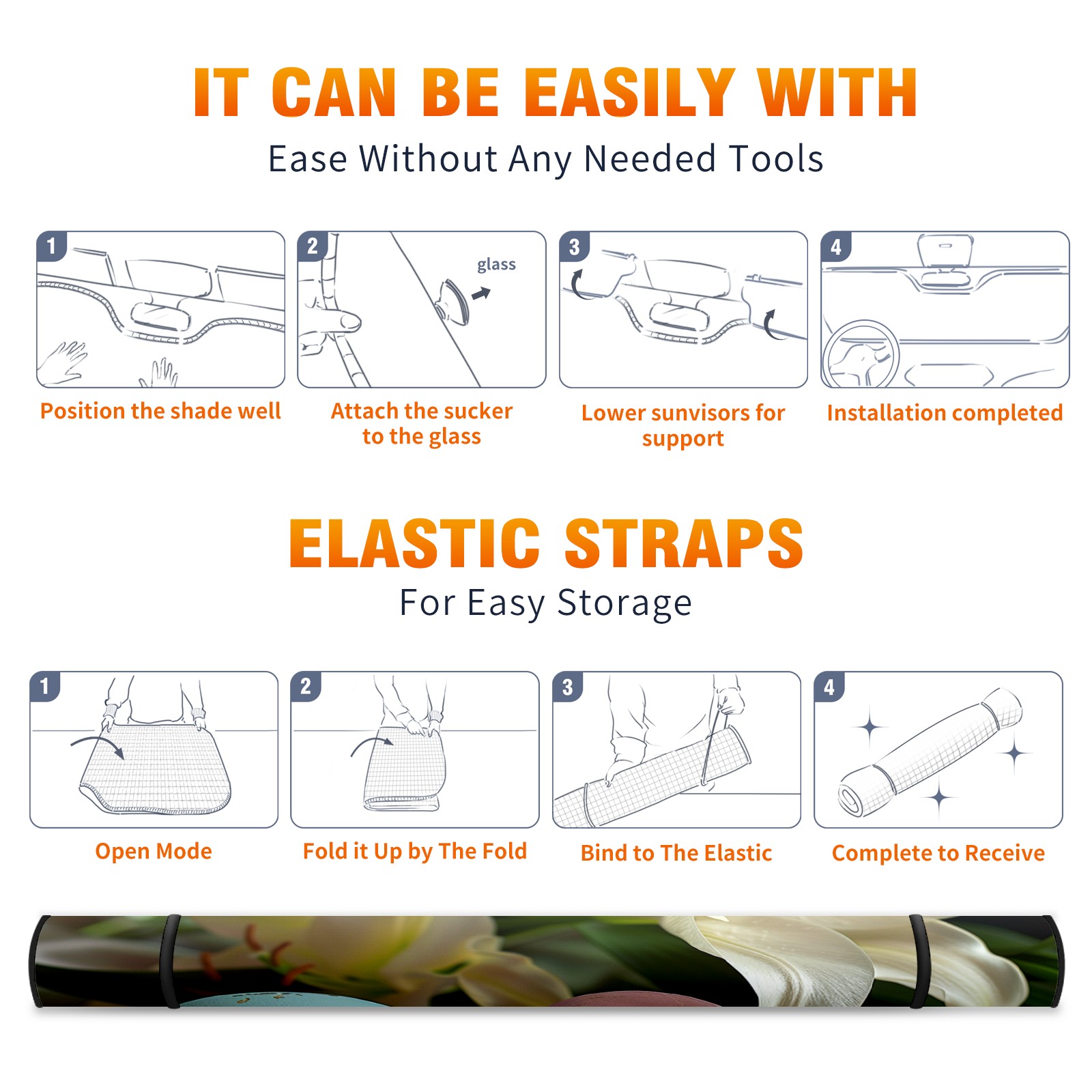 IT CAN BE EASILY WITH
Ease Without Any Needed Tools

1
Position the shade well

2
glass
Attach the sucker to the glass

3
Lower sunvisors for support

4
Installation completed

ELASTIC STRAPS
For Easy Storage

1
Open Mode

2
Fold it Up by The Fold

3
Bind to The Elastic

4
Complete to Receive