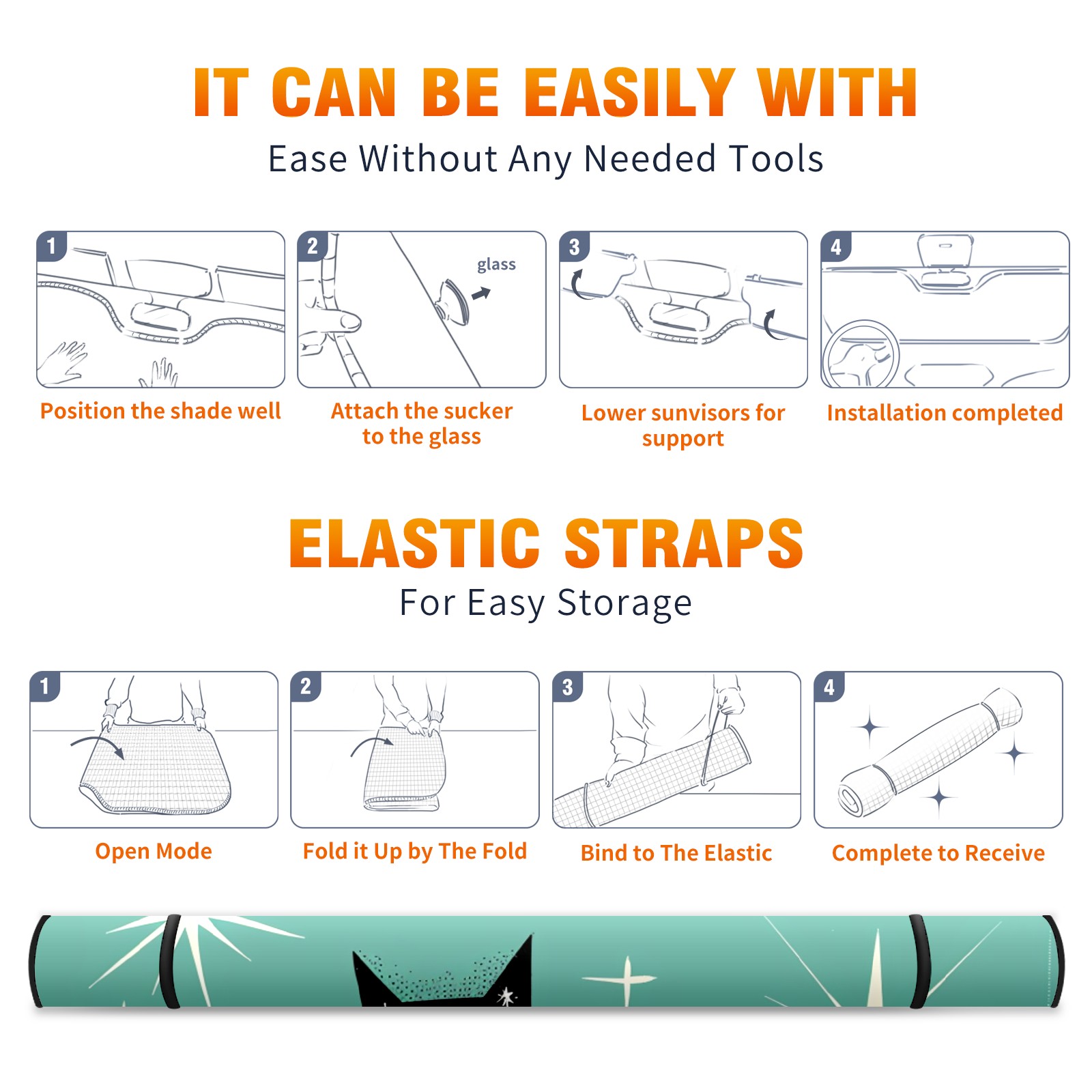 IT CAN BE EASILY WITH
Ease Without Any Needed Tools

1
Position the shade well

2
glass
Attach the sucker to the glass

3
Lower sunvisors for support

4
Installation completed

ELASTIC STRAPS
For Easy Storage

1
Open Mode

2
Fold it Up by The Fold

3
Bind to The Elastic

4
Complete to Receive