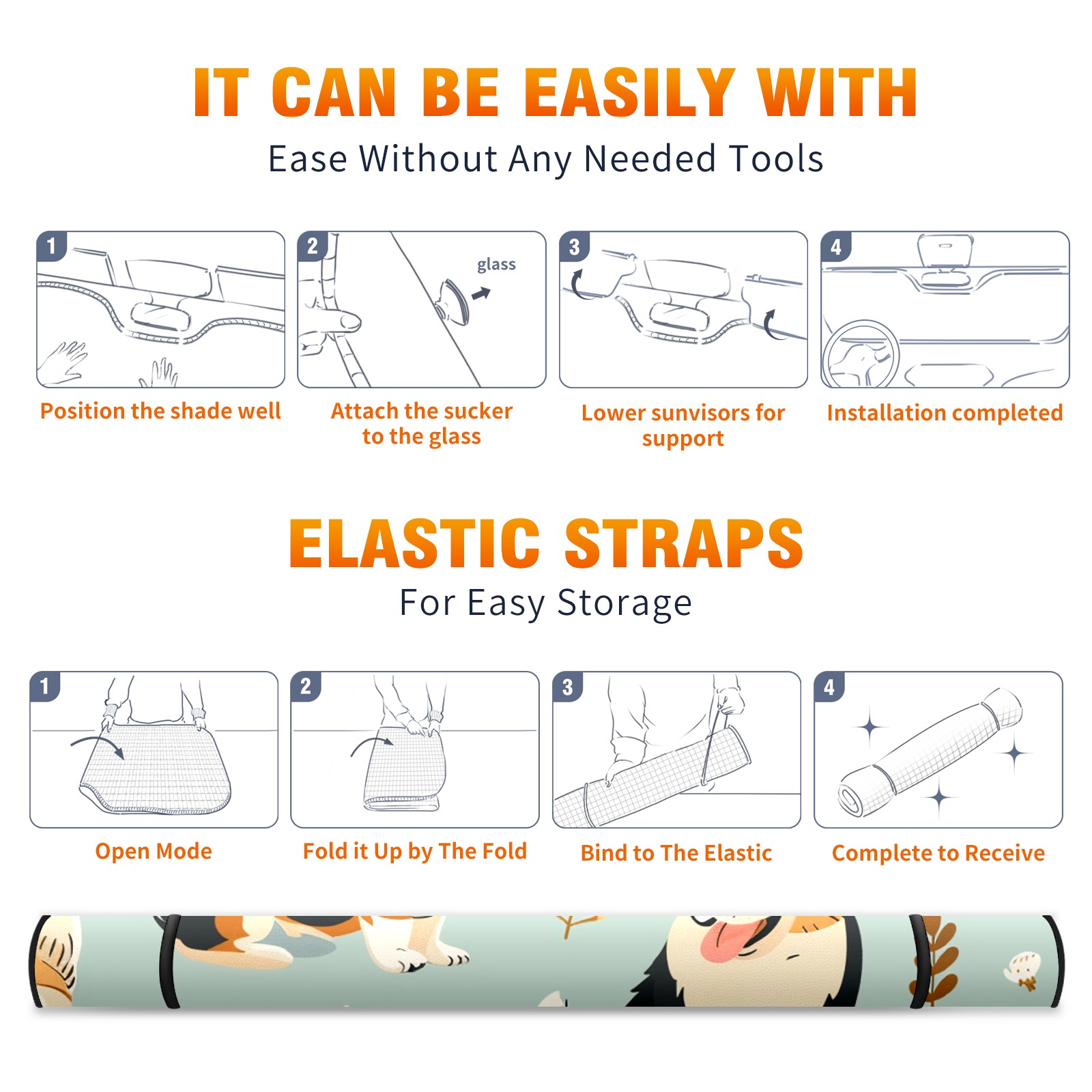 IT CAN BE EASILY WITH

Ease Without Any Needed Tools

1

Position the shade well

2

glass

Attach the sucker to the glass

3

Lower sunvisors for support

4

Installation completed

ELASTIC STRAPS

For Easy Storage

1

Open Mode

2

Fold it Up by The Fold

3

Bind to The Elastic

4

Complete to Receive