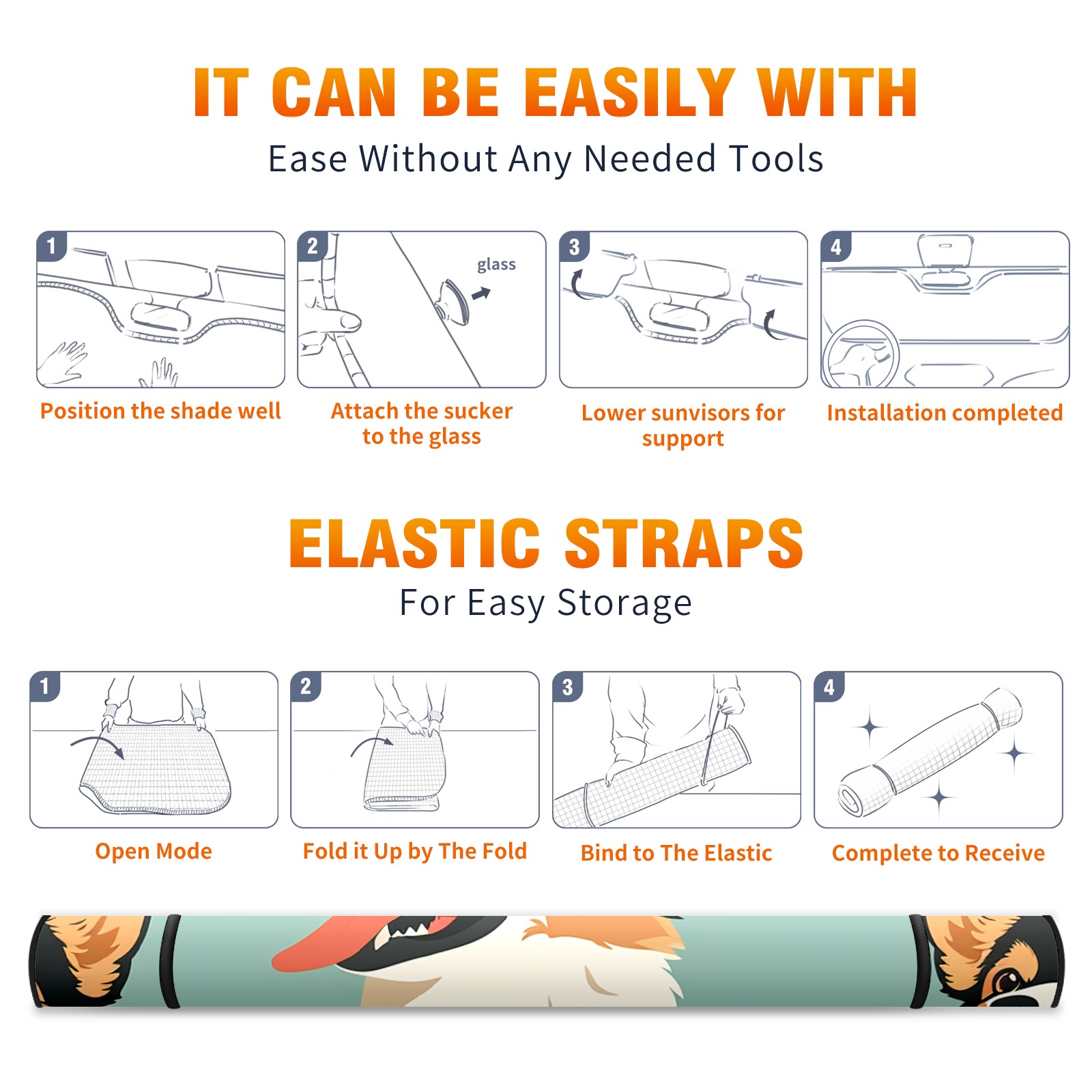 IT CAN BE EASILY WITH
Ease Without Any Needed Tools

1
Position the shade well

2
glass
Attach the sucker to the glass

3
Lower sunvisors for support

4
Installation completed

ELASTIC STRAPS
For Easy Storage

1
Open Mode

2
Fold it Up by The Fold

3
Bind to The Elastic

4
Complete to Receive