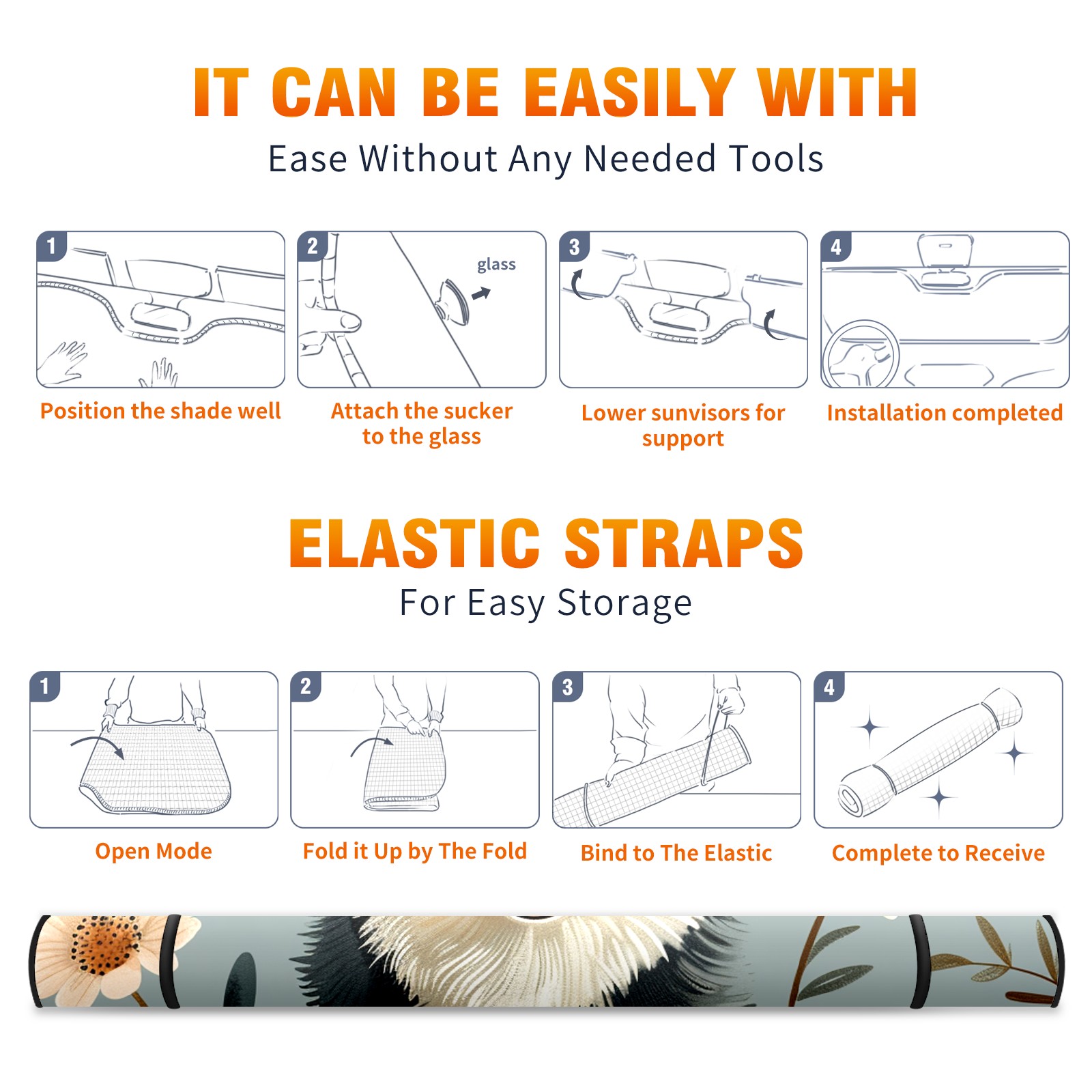 IT CAN BE EASILY WITH
Ease Without Any Needed Tools

1
Position the shade well

2
glass
Attach the sucker to the glass

3
Lower sunvisors for support

4
Installation completed

ELASTIC STRAPS
For Easy Storage

1
Open Mode

2
Fold it Up by The Fold

3
Bind to The Elastic

4
Complete to Receive