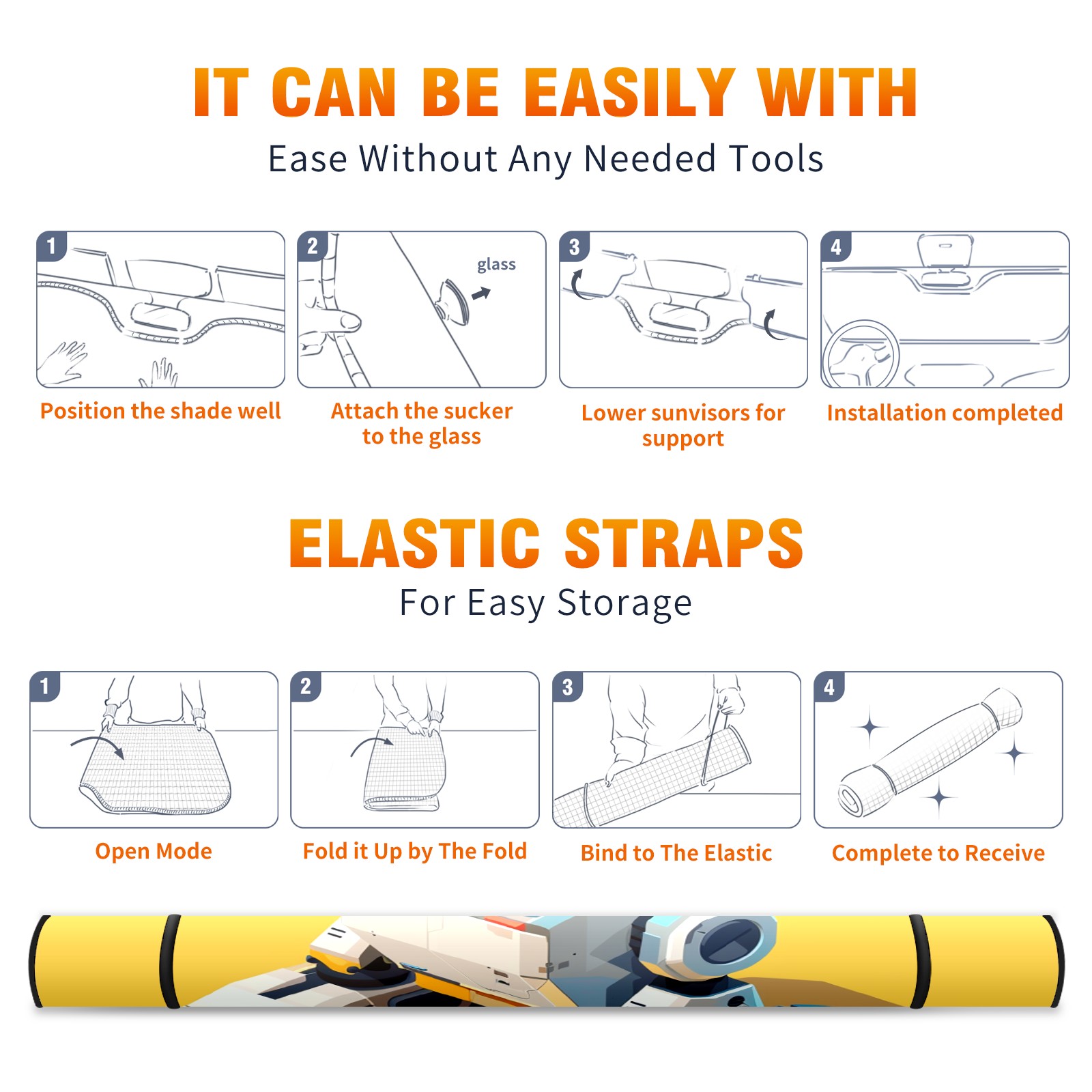 IT CAN BE EASILY WITH
Ease Without Any Needed Tools

1
Position the shade well

2
glass
Attach the sucker to the glass

3
Lower sunvisors for support

4
Installation completed

ELASTIC STRAPS
For Easy Storage

1
Open Mode

2
Fold it Up by The Fold

3
Bind to The Elastic

4
Complete to Receive