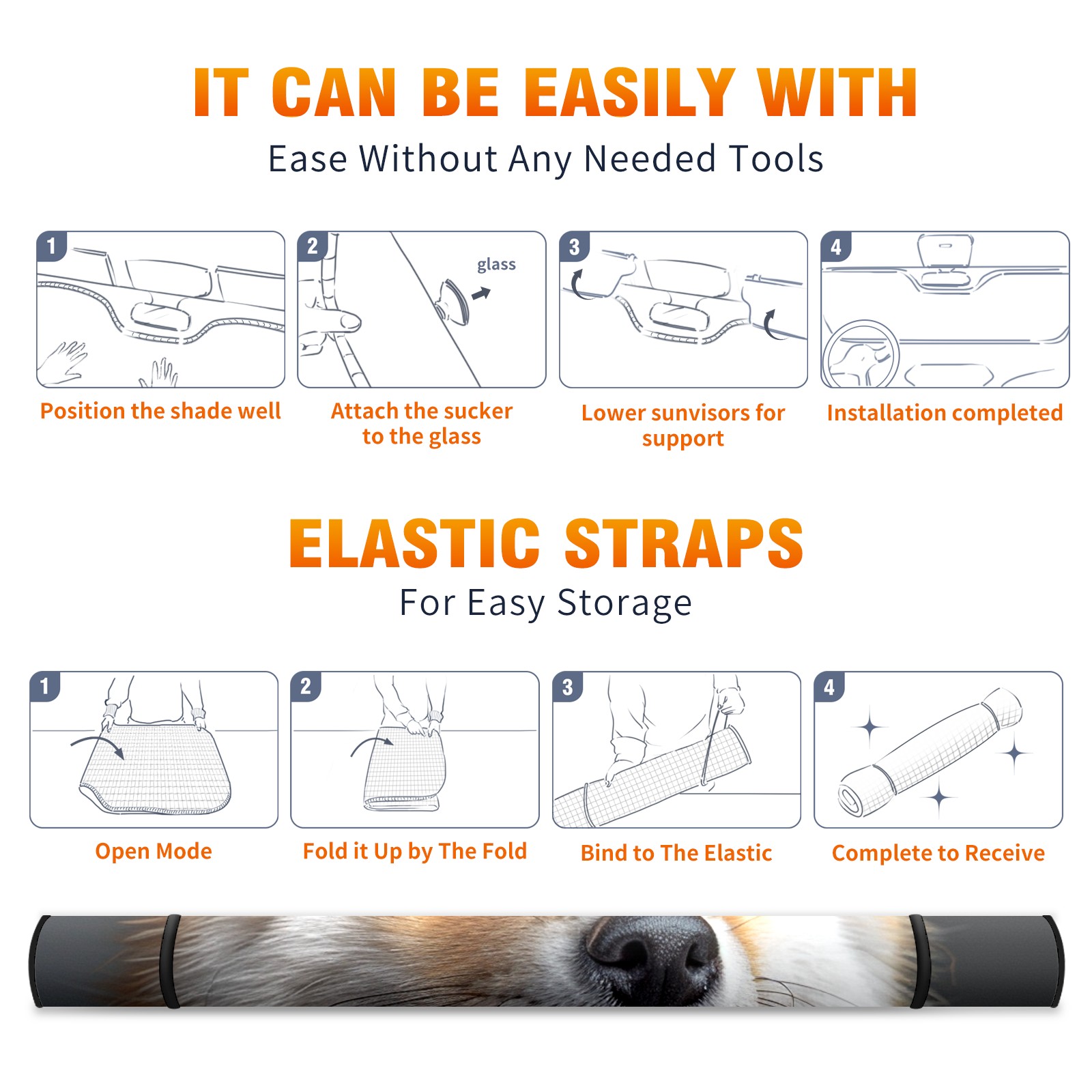 IT CAN BE EASILY WITH

Ease Without Any Needed Tools

1

Position the shade well

2

glass

Attach the sucker to the glass

3

Lower sunvisors for support

4

Installation completed

ELASTIC STRAPS

For Easy Storage

1

Open Mode

2

Fold it Up by The Fold

3

Bind to The Elastic

4

Complete to Receive