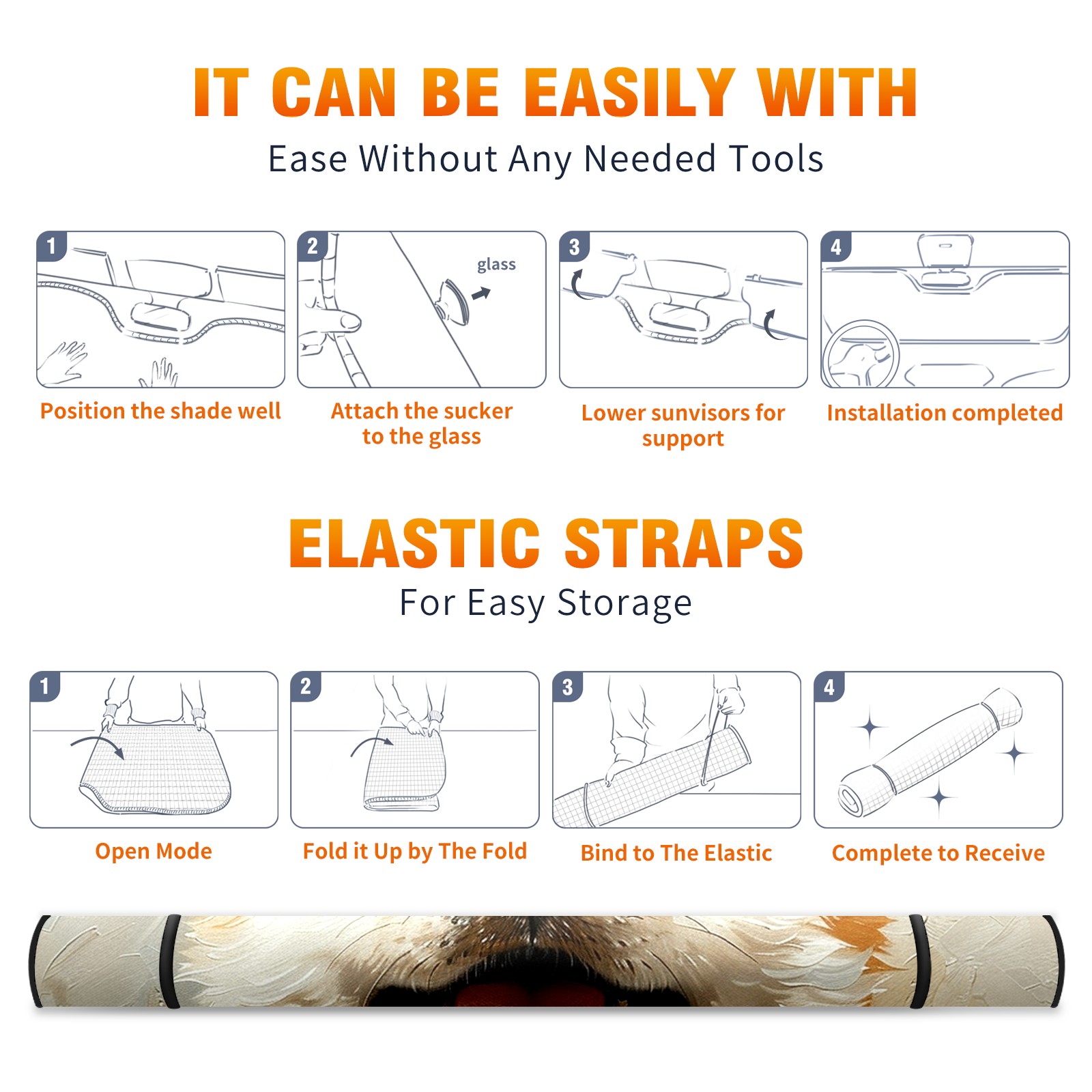 IT CAN BE EASILY WITH

Ease Without Any Needed Tools

1

Position the shade well

2

glass

Attach the sucker to the glass

3

Lower sunvisors for support

4

Installation completed

ELASTIC STRAPS

For Easy Storage

1

Open Mode

2

Fold it Up by The Fold

3

Bind to The Elastic

4

Complete to Receive