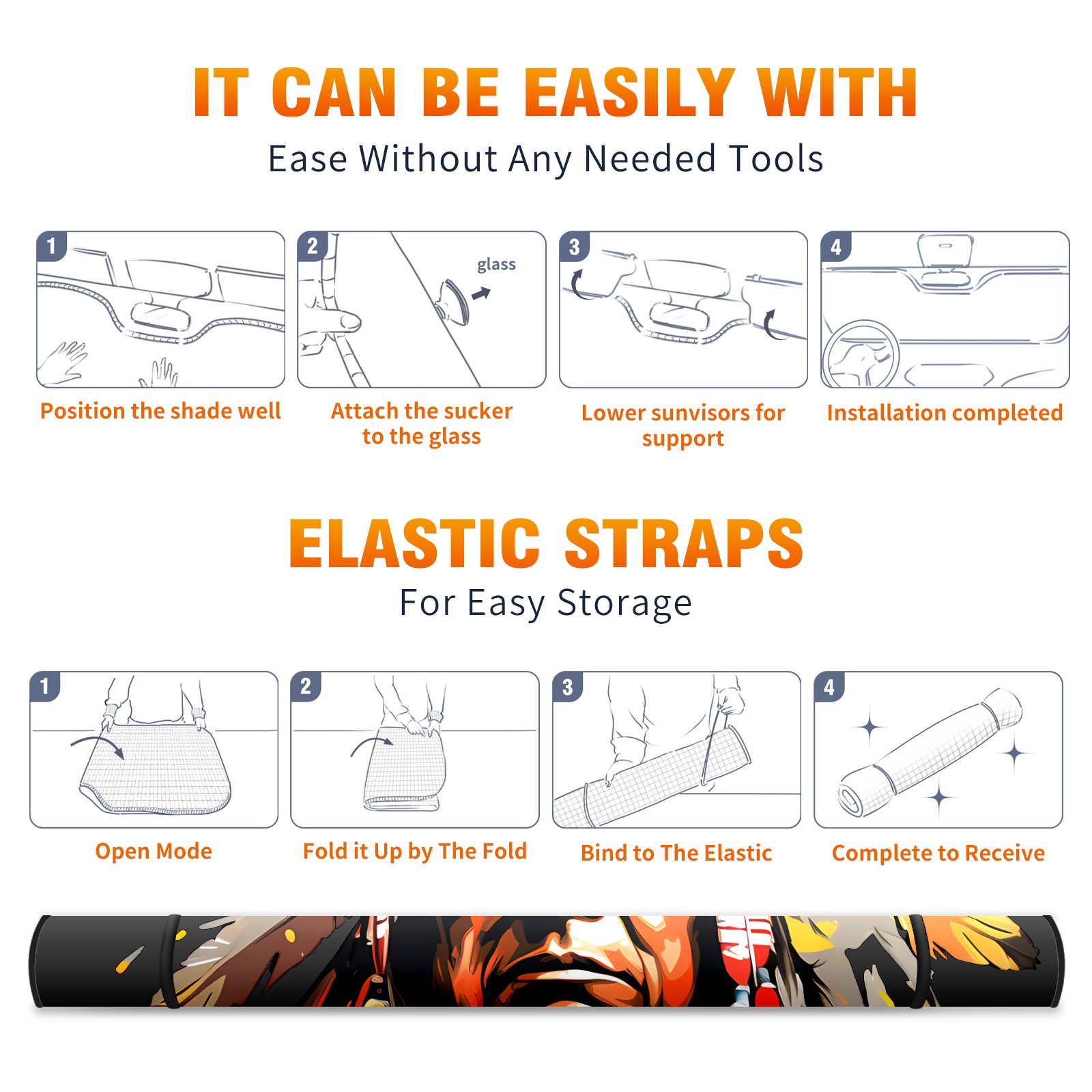 IT CAN BE EASILY WITH
Ease Without Any Needed Tools

1
Position the shade well

2
glass
Attach the sucker to the glass

3
Lower sunvisors for support

4
Installation completed

ELASTIC STRAPS
For Easy Storage

1
Open Mode

2
Fold it Up by The Fold

3
Bind to The Elastic

4
Complete to Receive