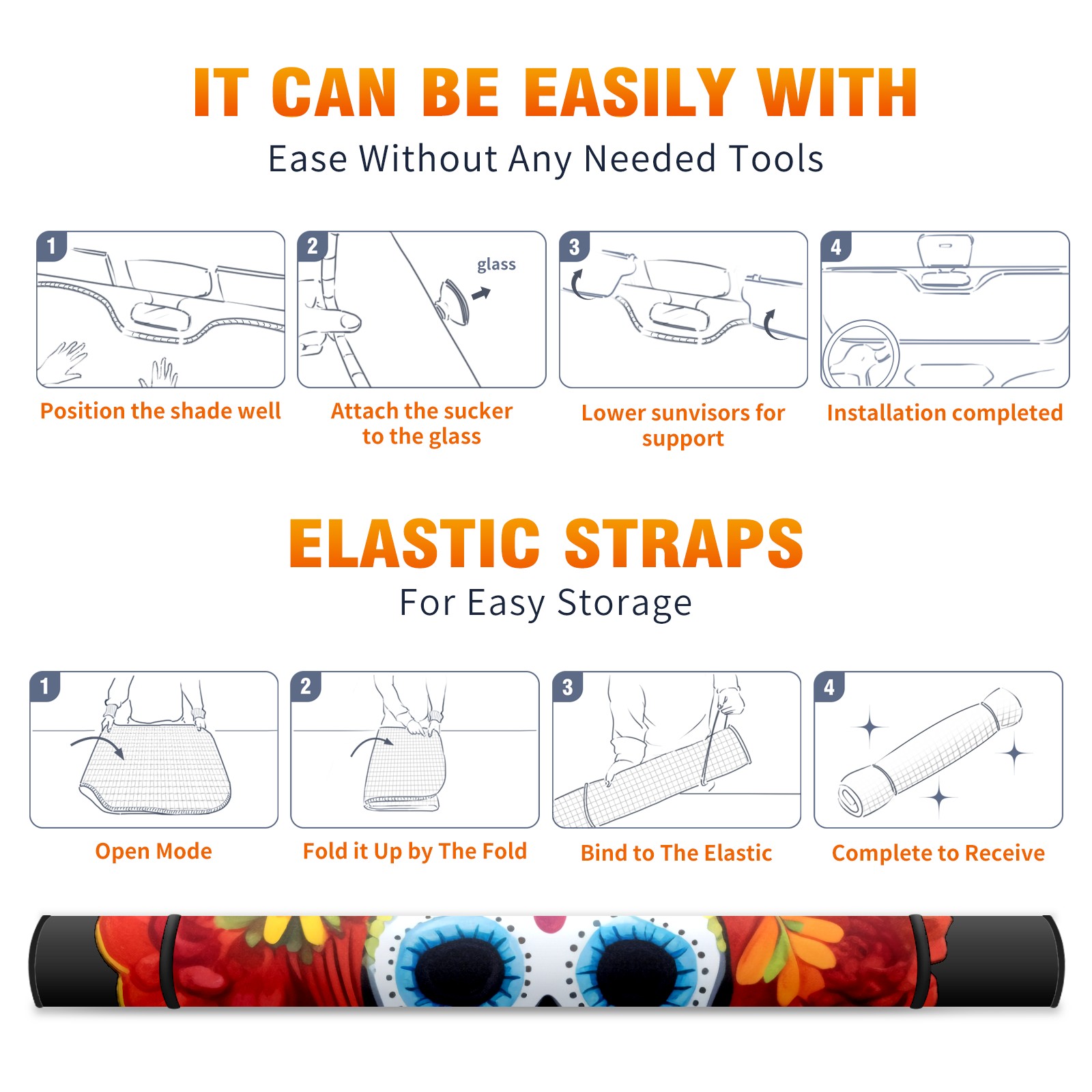 IT CAN BE EASILY WITH

Ease Without Any Needed Tools

1

Position the shade well

2

glass

Attach the sucker to the glass

3

Lower sunvisors for support

4

Installation completed

ELASTIC STRAPS

For Easy Storage

1

Open Mode

2

Fold it Up by The Fold

3

Bind to The Elastic

4

Complete to Receive