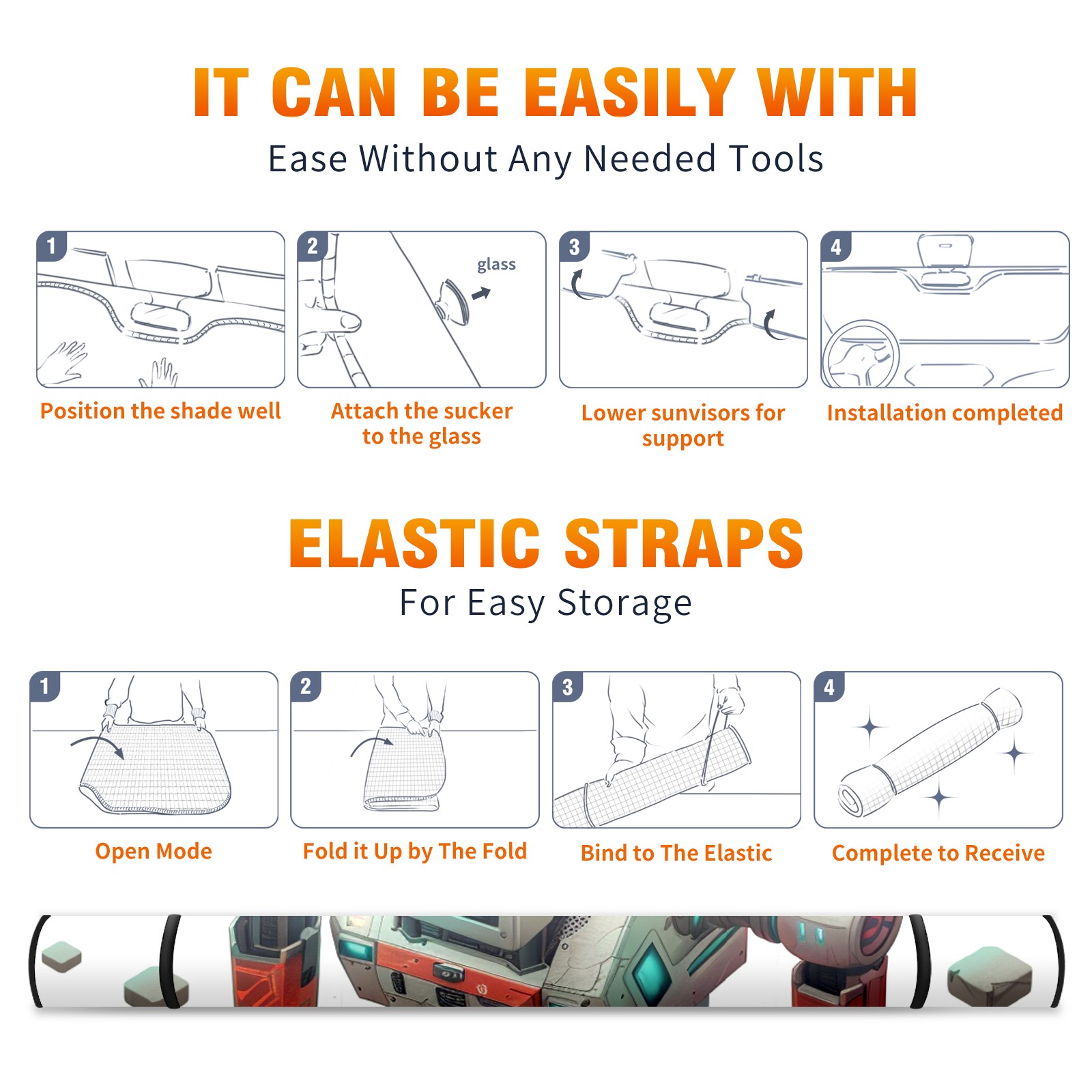 IT CAN BE EASILY WITH

Ease Without Any Needed Tools

1

Position the shade well

2

glass

Attach the sucker to the glass

3

Lower sunvisors for support

4

Installation completed

ELASTIC STRAPS

For Easy Storage

1

Open Mode

2

Fold it Up by The Fold

3

Bind to The Elastic

4

Complete to Receive