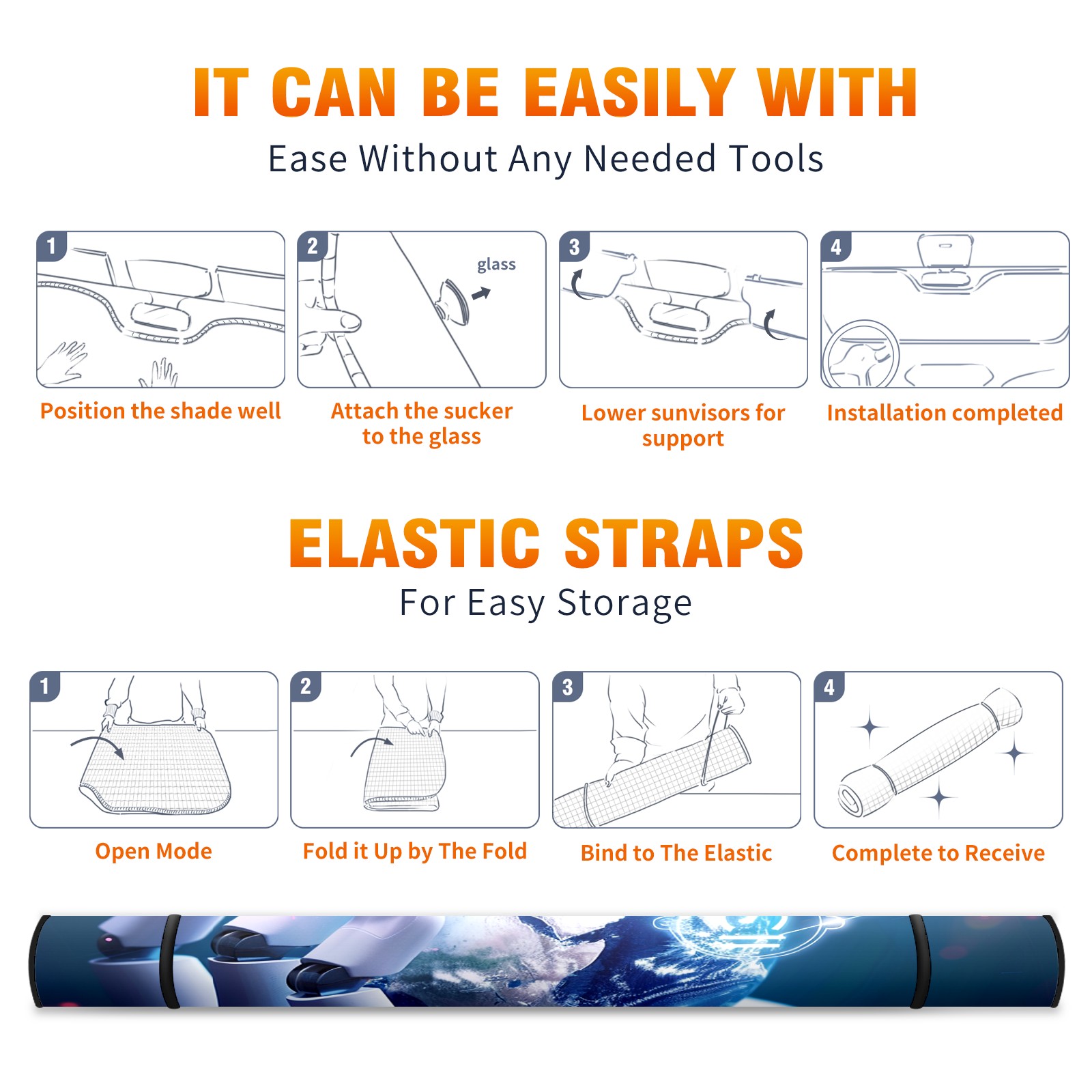 IT CAN BE EASILY WITH

Ease Without Any Needed Tools

1

Position the shade well

2

glass

Attach the sucker to the glass

3

Lower sunvisors for support

4

Installation completed

ELASTIC STRAPS

For Easy Storage

1

Open Mode

2

Fold it Up by The Fold

3

Bind to The Elastic

4

Complete to Receive