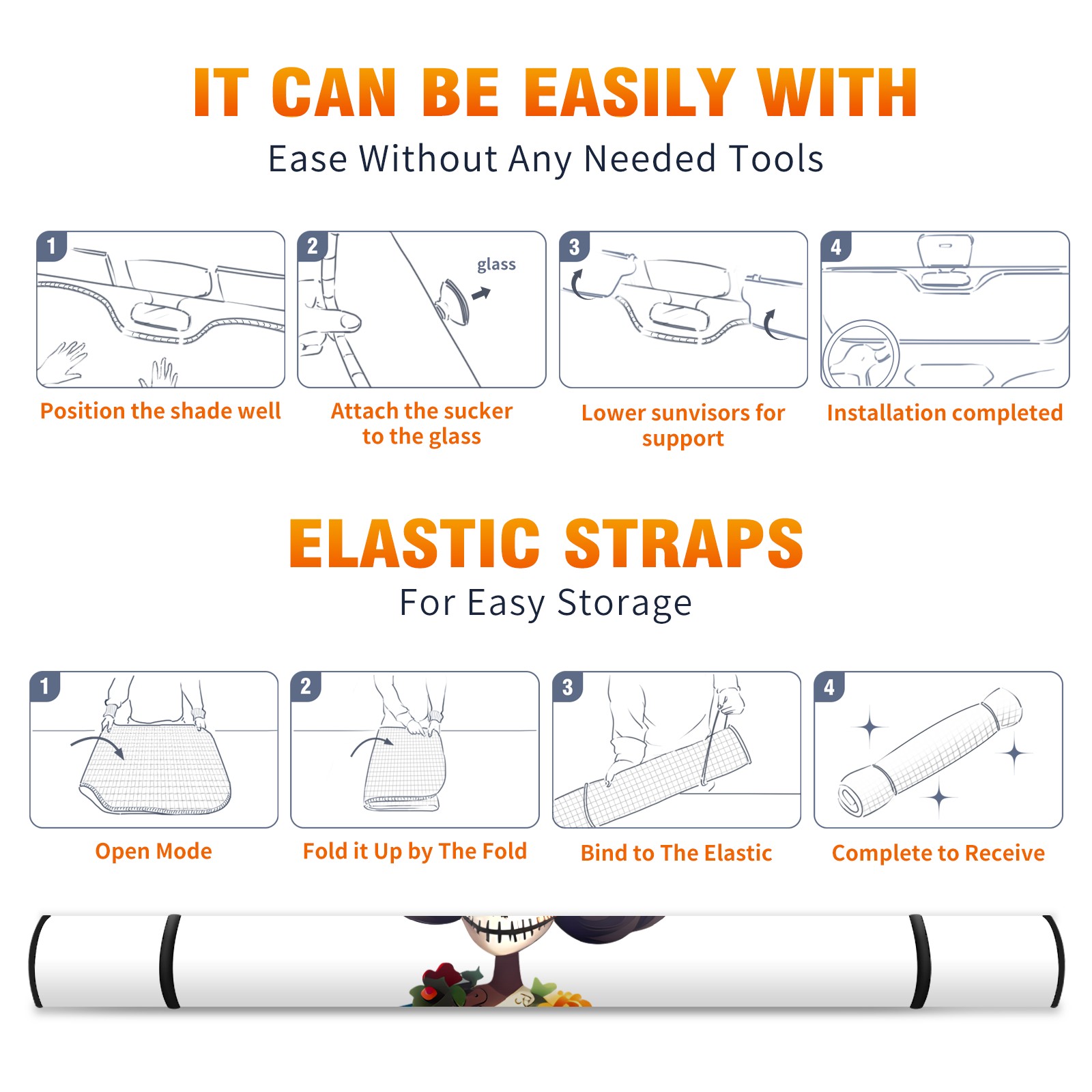 IT CAN BE EASILY WITH
Ease Without Any Needed Tools

1
Position the shade well

2
glass
Attach the sucker to the glass

3
Lower sunvisors for support

4
Installation completed

ELASTIC STRAPS
For Easy Storage

1
Open Mode

2
Fold it Up by The Fold

3
Bind to The Elastic

4
Complete to Receive