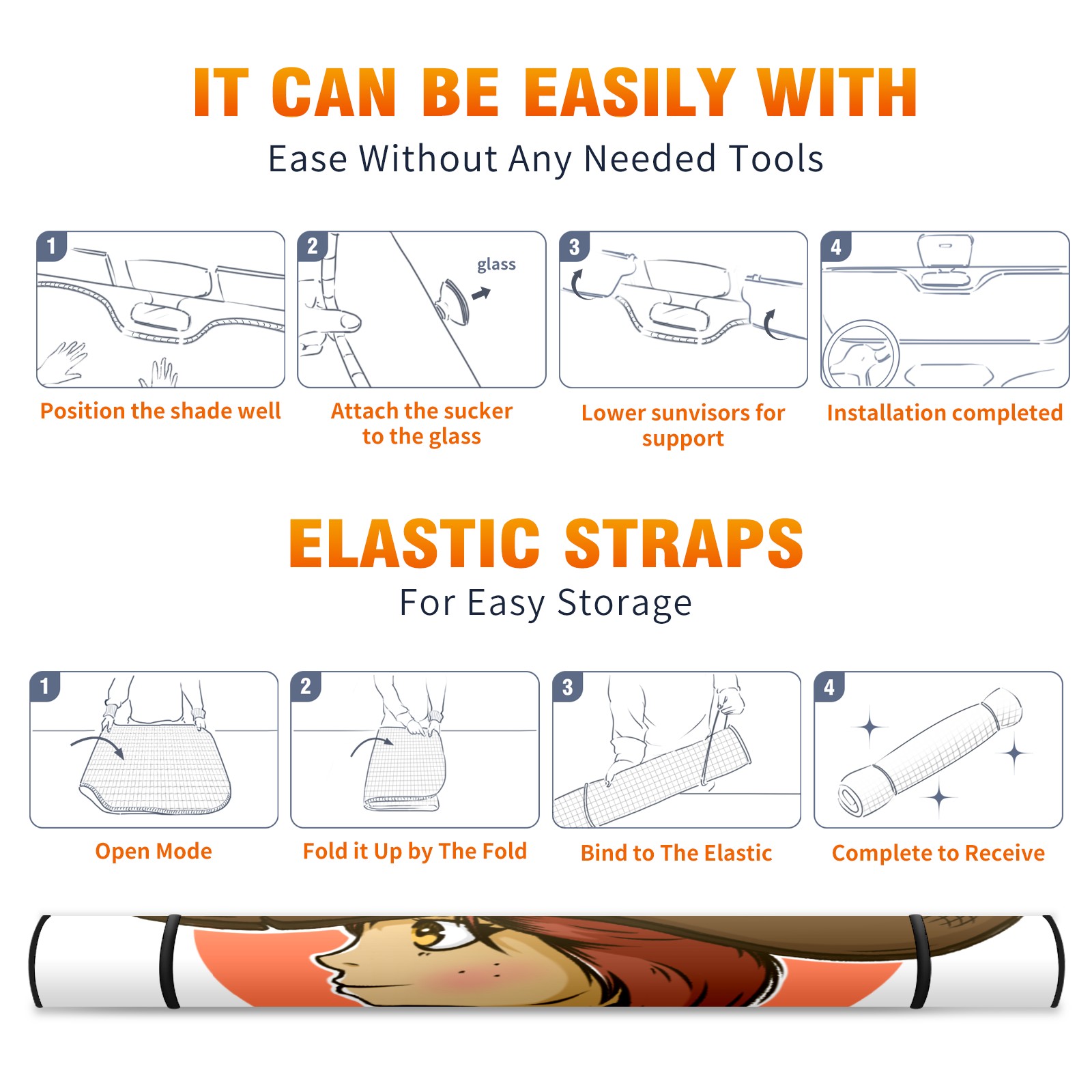 IT CAN BE EASILY WITH

Ease Without Any Needed Tools

1

Position the shade well

2

glass

Attach the sucker to the glass

3

Lower sunvisors for support

4

Installation completed

ELASTIC STRAPS

For Easy Storage

1

Open Mode

2

Fold it Up by The Fold

3

Bind to The Elastic

4

Complete to Receive