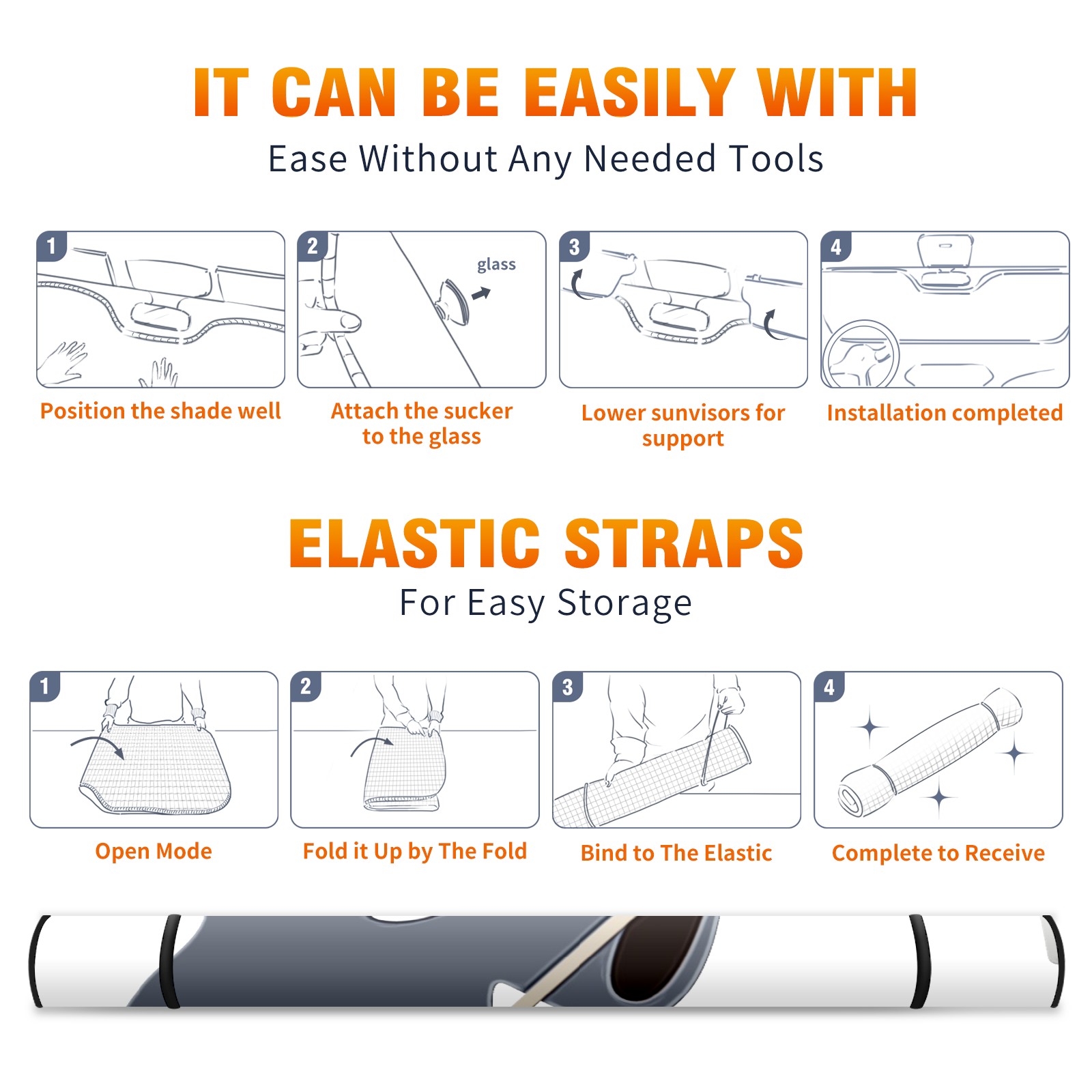 IT CAN BE EASILY WITH

Ease Without Any Needed Tools

1

Position the shade well

2

glass

Attach the sucker to the glass

3

Lower sunvisors for support

4

Installation completed

ELASTIC STRAPS

For Easy Storage

1

Open Mode

2

Fold it Up by The Fold

3

Bind to The Elastic

4

Complete to Receive