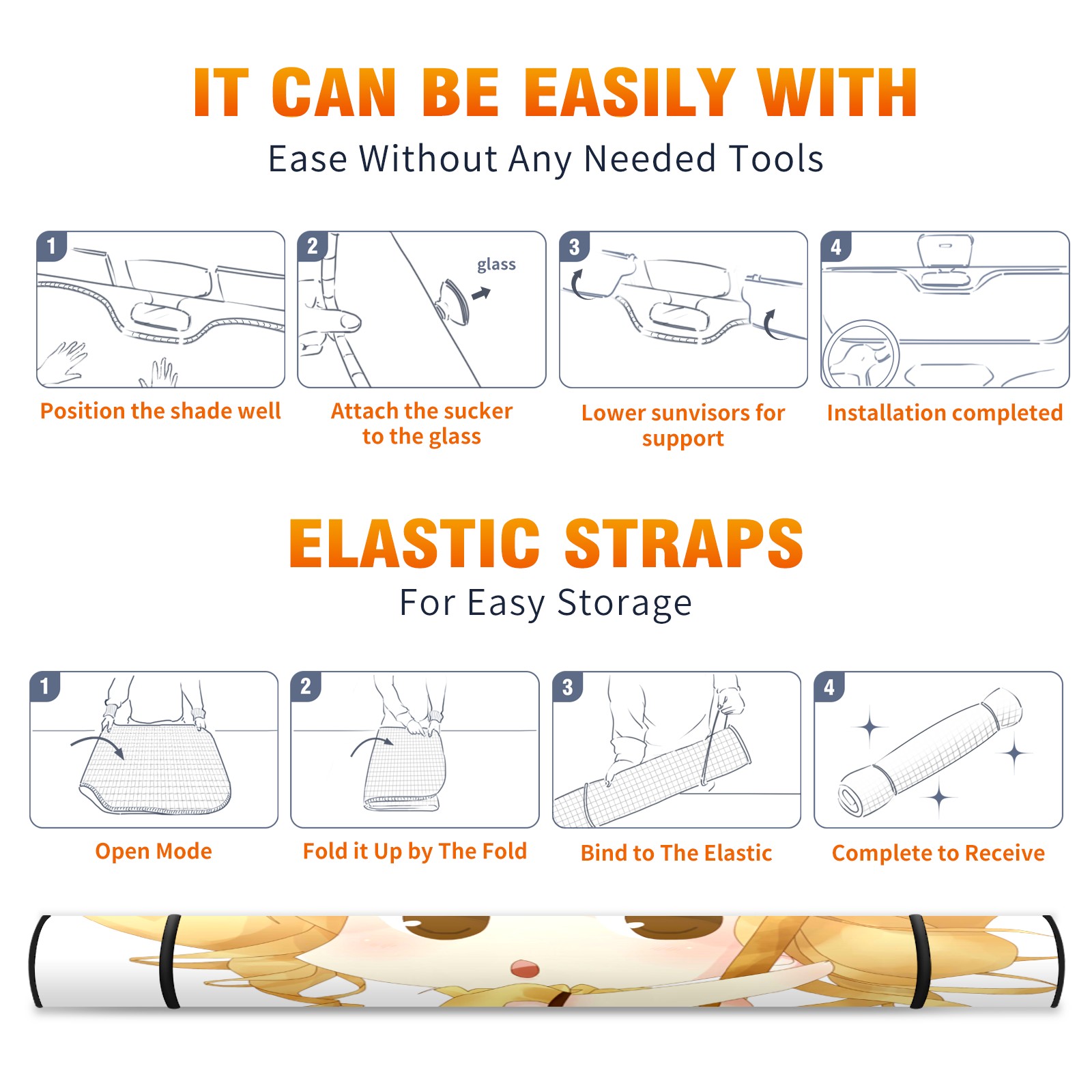 IT CAN BE EASILY WITH

Ease Without Any Needed Tools

1

Position the shade well

2

glass

Attach the sucker to the glass

3

Lower sunvisors for support

4

Installation completed

ELASTIC STRAPS

For Easy Storage

1

Open Mode

2

Fold it Up by The Fold

3

Bind to The Elastic

4

Complete to Receive