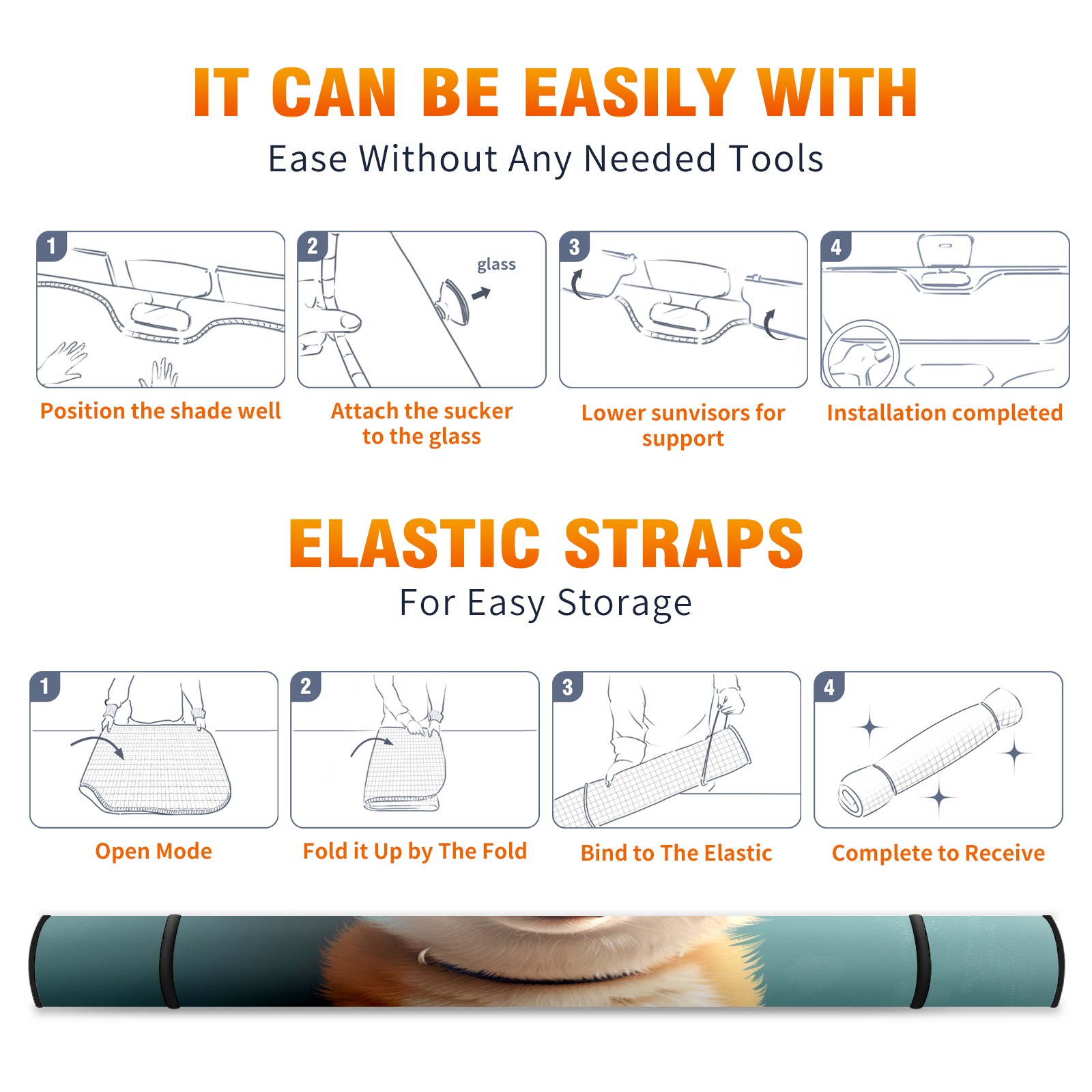 IT CAN BE EASILY WITH
Ease Without Any Needed Tools

1
Position the shade well

2
glass
Attach the sucker to the glass

3
Lower sunvisors for support

4
Installation completed

ELASTIC STRAPS
For Easy Storage

1
Open Mode

2
Fold it Up by The Fold

3
Bind to The Elastic

4
Complete to Receive