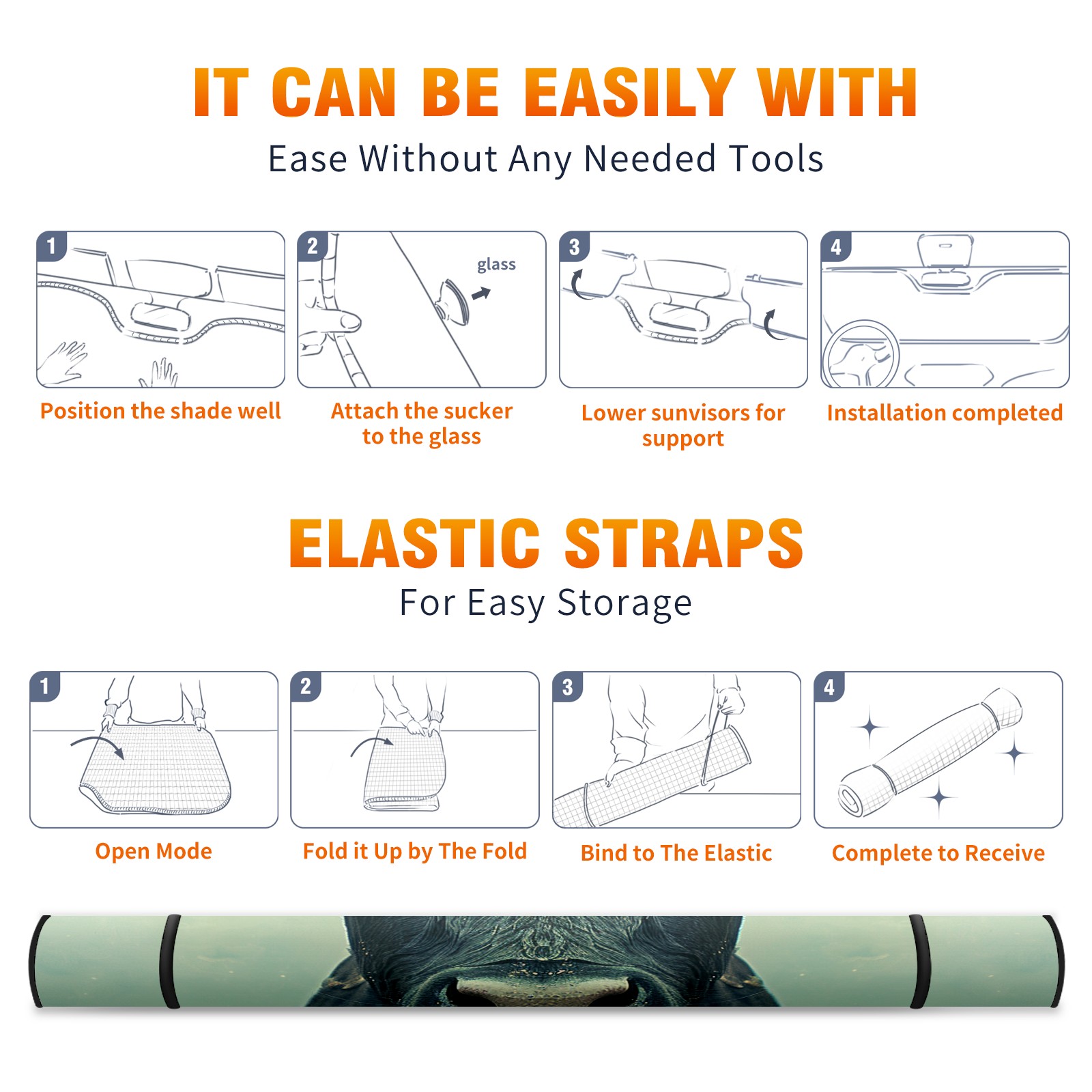 IT CAN BE EASILY WITH

Ease Without Any Needed Tools

1

Position the shade well

2

glass

Attach the sucker to the glass

3

Lower sunvisors for support

4

Installation completed

ELASTIC STRAPS

For Easy Storage

1

Open Mode

2

Fold it Up by The Fold

3

Bind to The Elastic

4

Complete to Receive