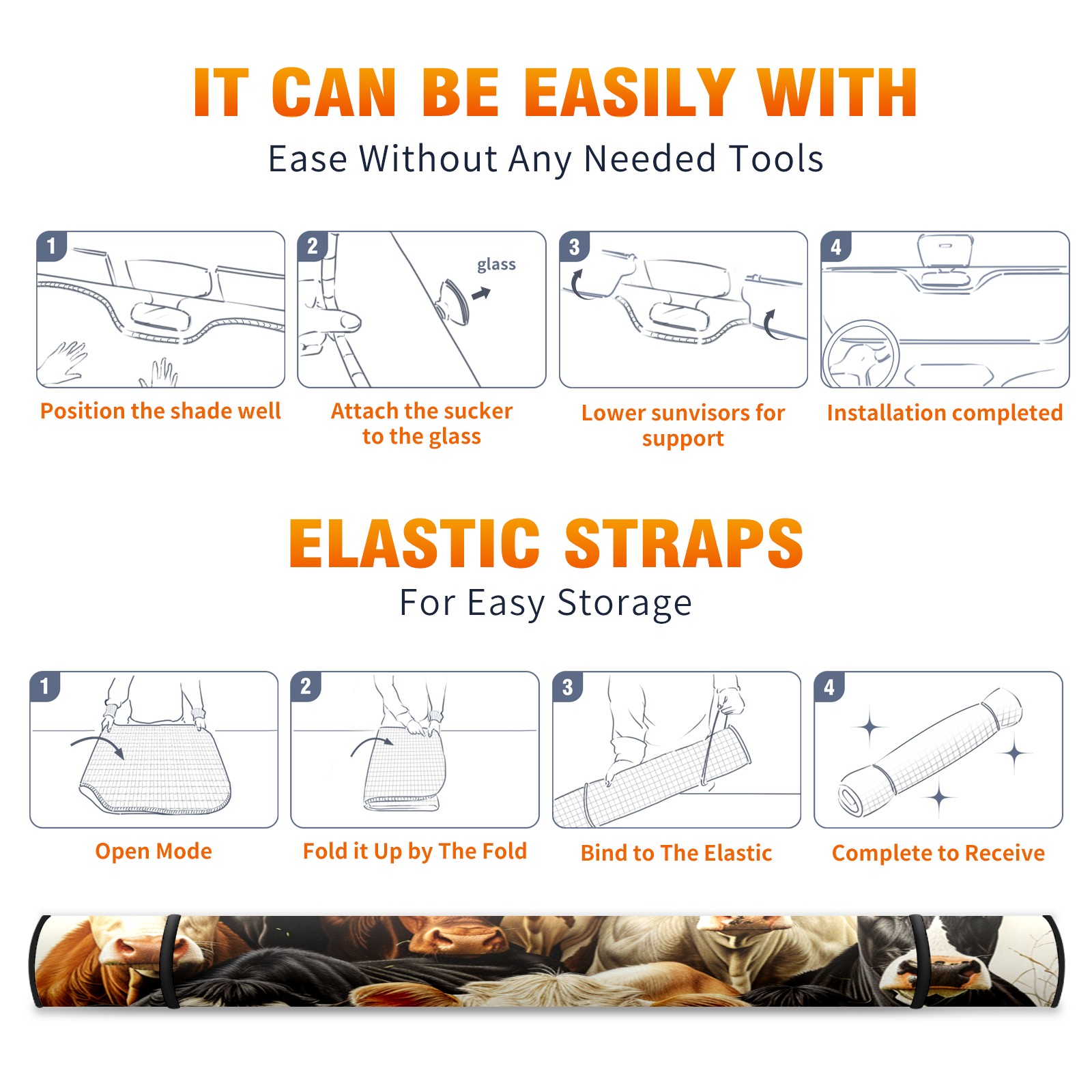 IT CAN BE EASILY WITH

Ease Without Any Needed Tools

1

Position the shade well

2

glass

Attach the sucker to the glass

3

Lower sunvisors for support

4

Installation completed

ELASTIC STRAPS

For Easy Storage

1

Open Mode

2

Fold it Up by The Fold

3

Bind to The Elastic

4

Complete to Receive