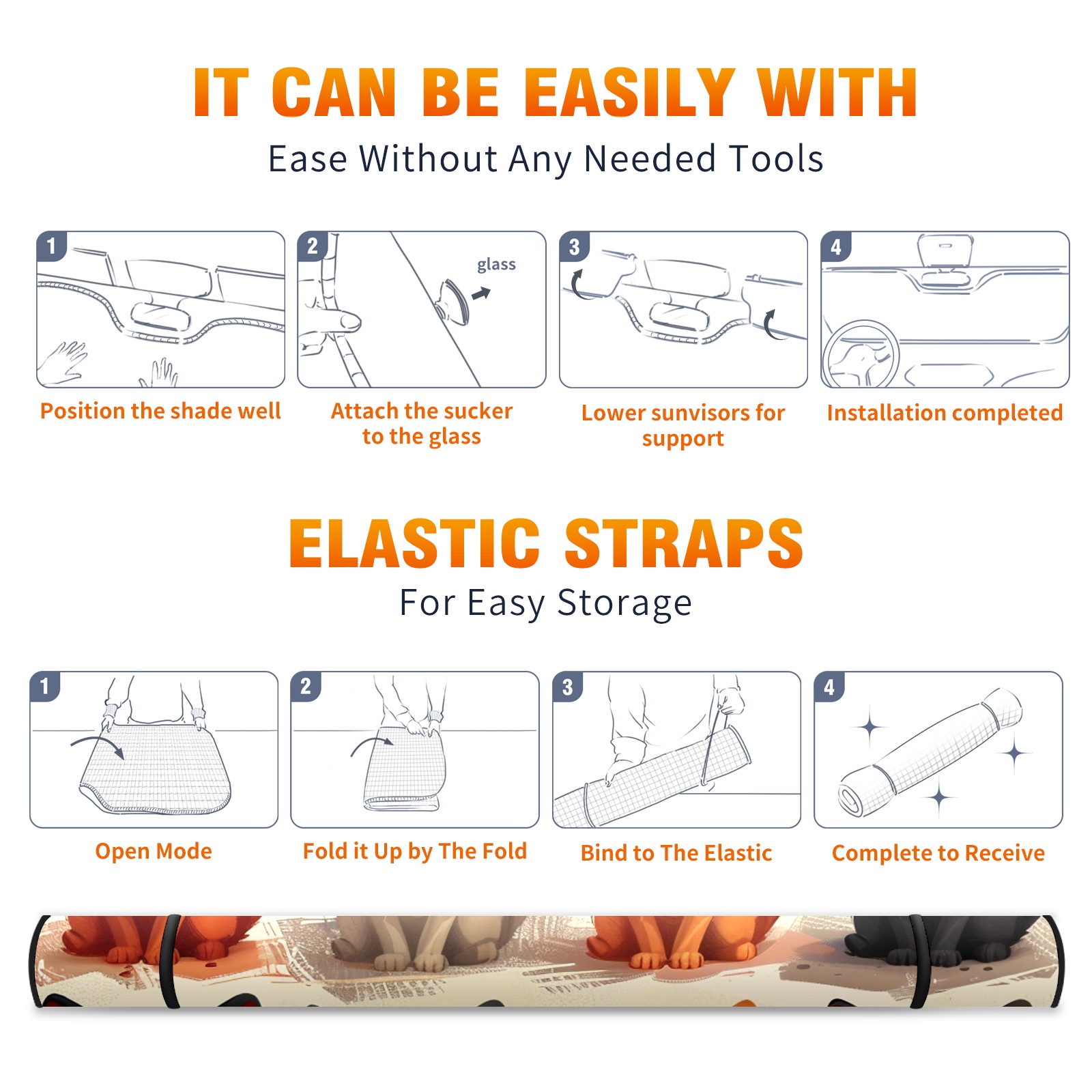 IT CAN BE EASILY WITH
Ease Without Any Needed Tools

1
Position the shade well

2
glass
Attach the sucker to the glass

3
Lower sunvisors for support

4
Installation completed

ELASTIC STRAPS
For Easy Storage

1
Open Mode

2
Fold it Up by The Fold

3
Bind to The Elastic

4
Complete to Receive