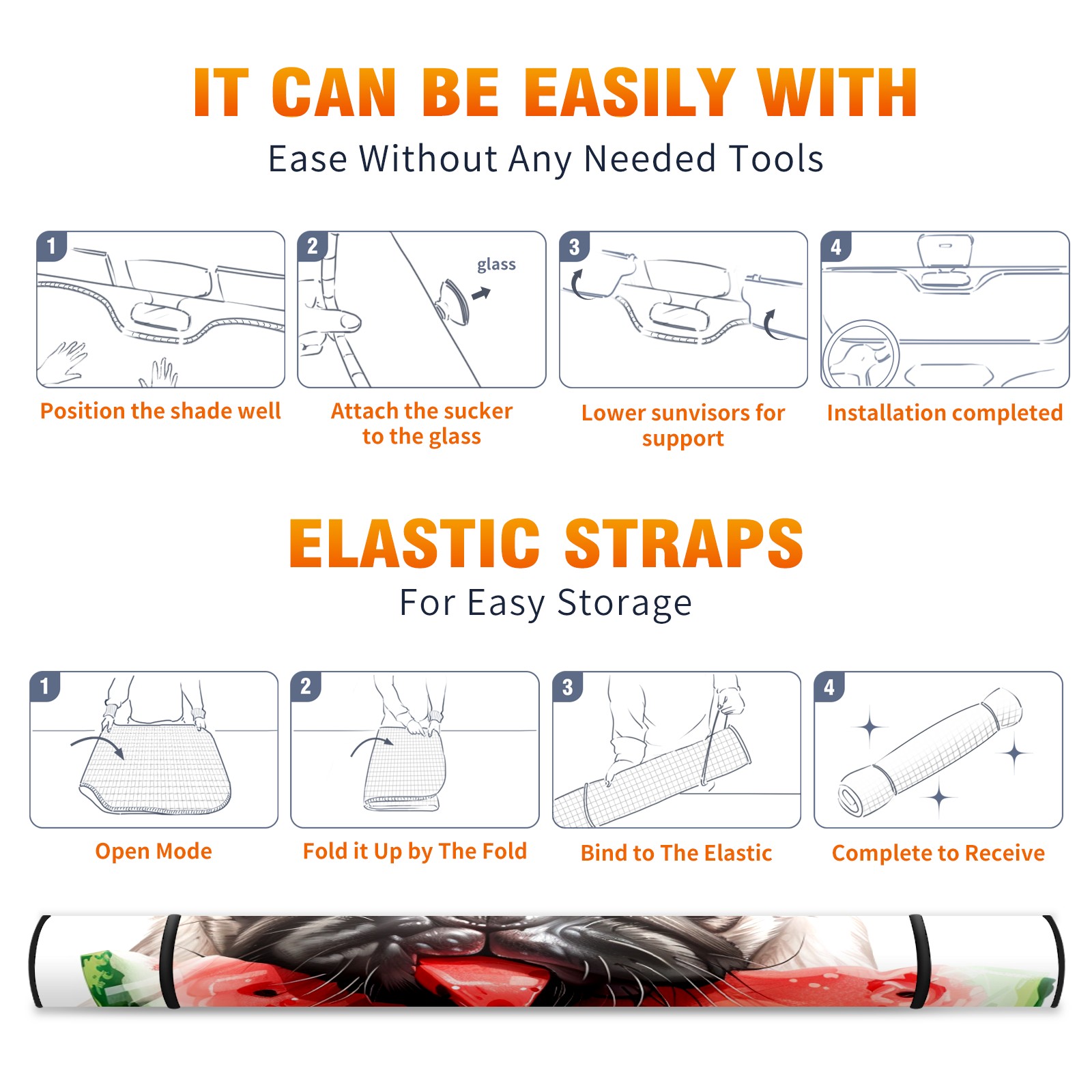 IT CAN BE EASILY WITH
Ease Without Any Needed Tools

1
Position the shade well

2
glass
Attach the sucker to the glass

3
Lower sunvisors for support

4
Installation completed

ELASTIC STRAPS
For Easy Storage

1
Open Mode

2
Fold it Up by The Fold

3
Bind to The Elastic

4
Complete to Receive