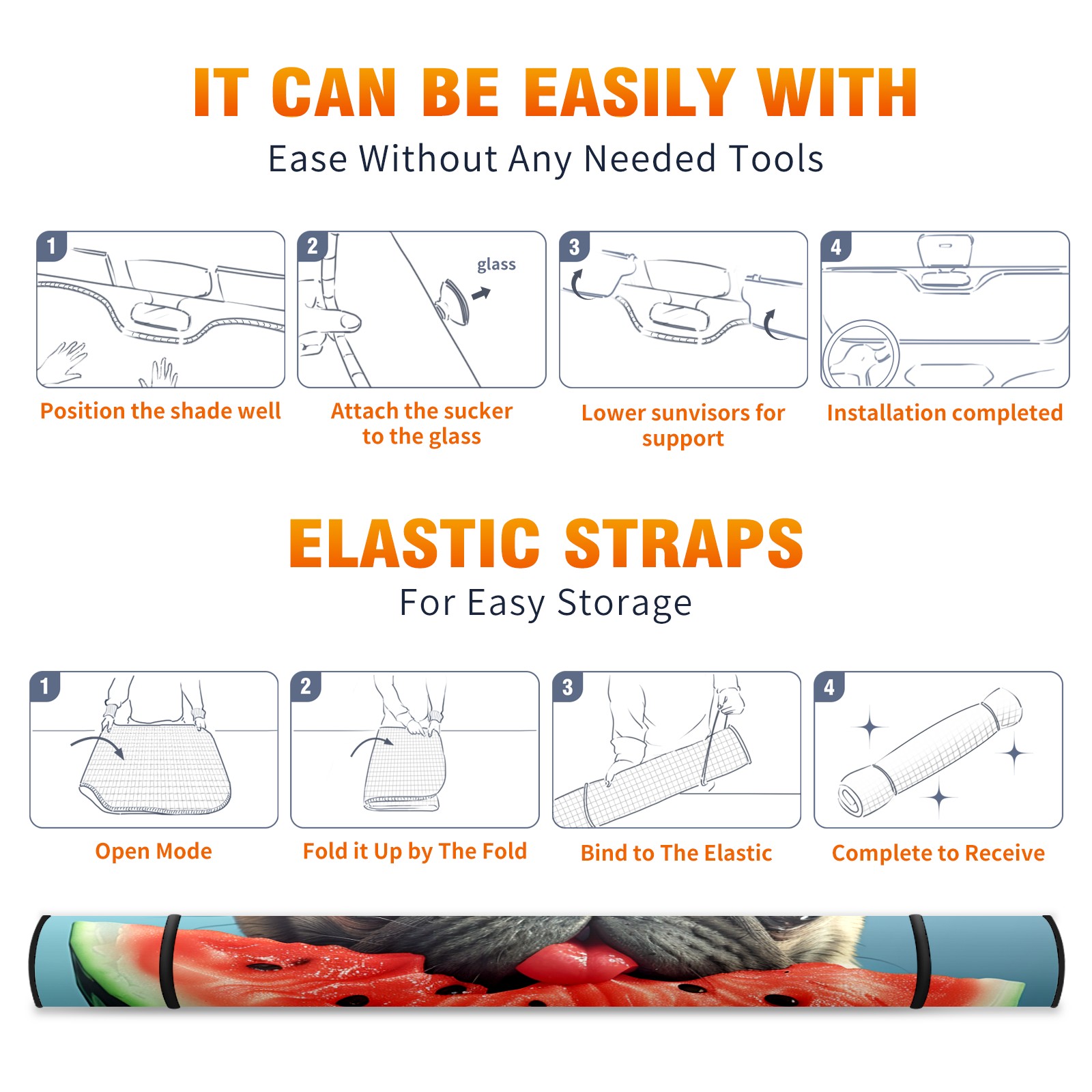 IT CAN BE EASILY WITH

Ease Without Any Needed Tools

1

Position the shade well

2

glass

Attach the sucker to the glass

3

Lower sunvisors for support

4

Installation completed

ELASTIC STRAPS

For Easy Storage

1

Open Mode

2

Fold it Up by The Fold

3

Bind to The Elastic

4

Complete to Receive