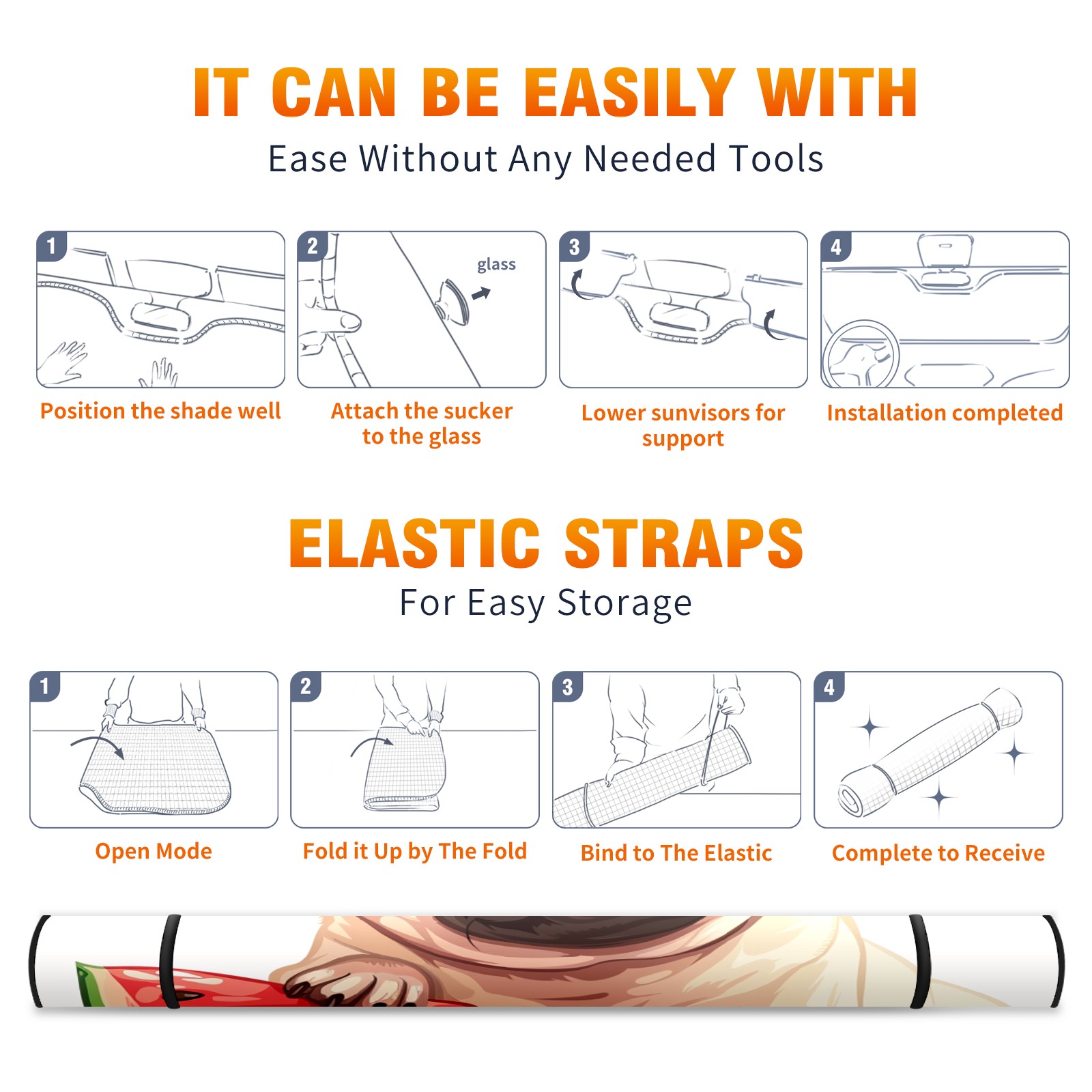 IT CAN BE EASILY WITH
Ease Without Any Needed Tools

1
Position the shade well

2
glass
Attach the sucker to the glass

3
Lower sunvisors for support

4
Installation completed

ELASTIC STRAPS
For Easy Storage

1
Open Mode

2
Fold it Up by The Fold

3
Bind to The Elastic

4
Complete to Receive