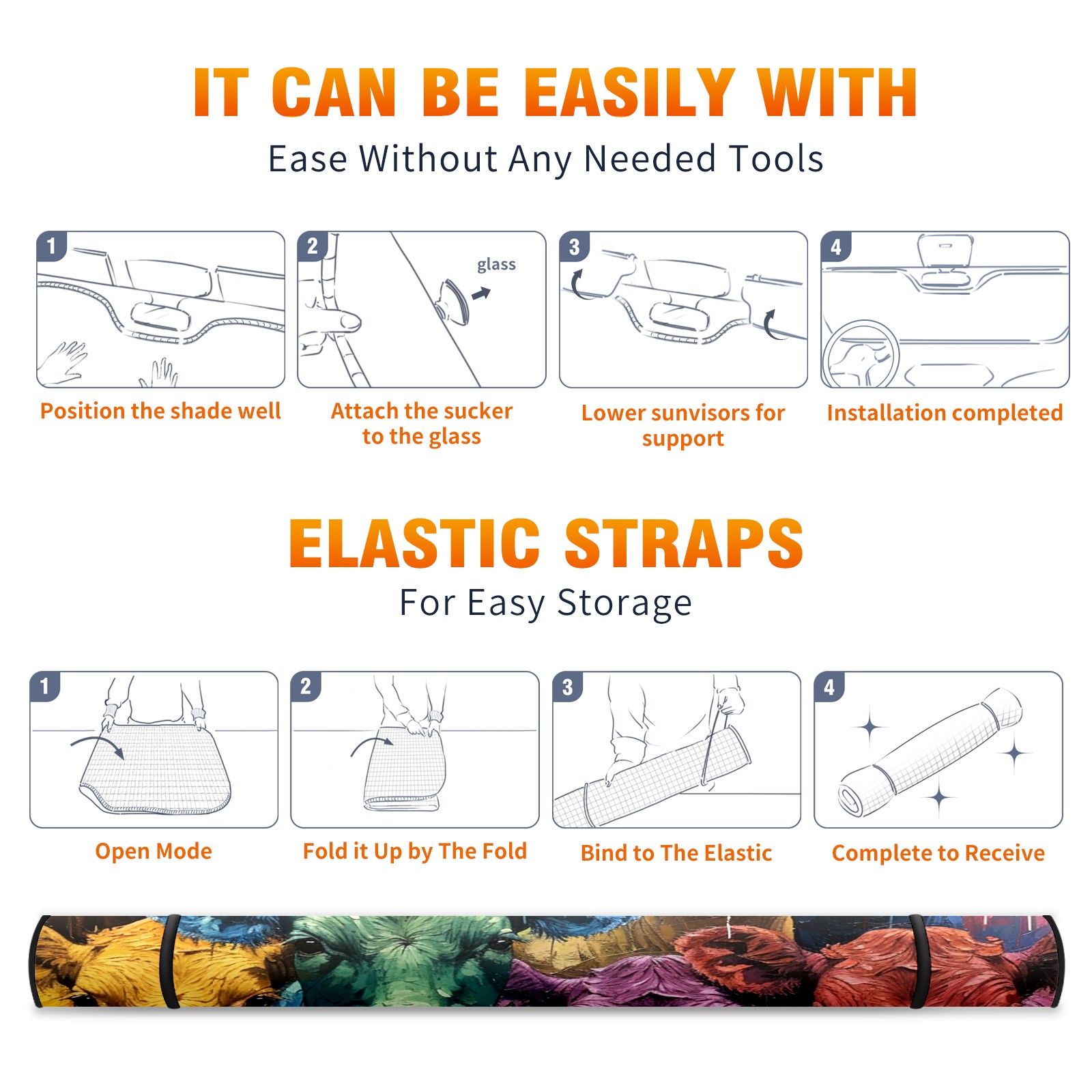 IT CAN BE EASILY WITH

Ease Without Any Needed Tools

1

Position the shade well

2

glass

Attach the sucker to the glass

3

Lower sunvisors for support

4

Installation completed

ELASTIC STRAPS

For Easy Storage

1

Open Mode

2

Fold it Up by The Fold

3

Bind to The Elastic

4

Complete to Receive